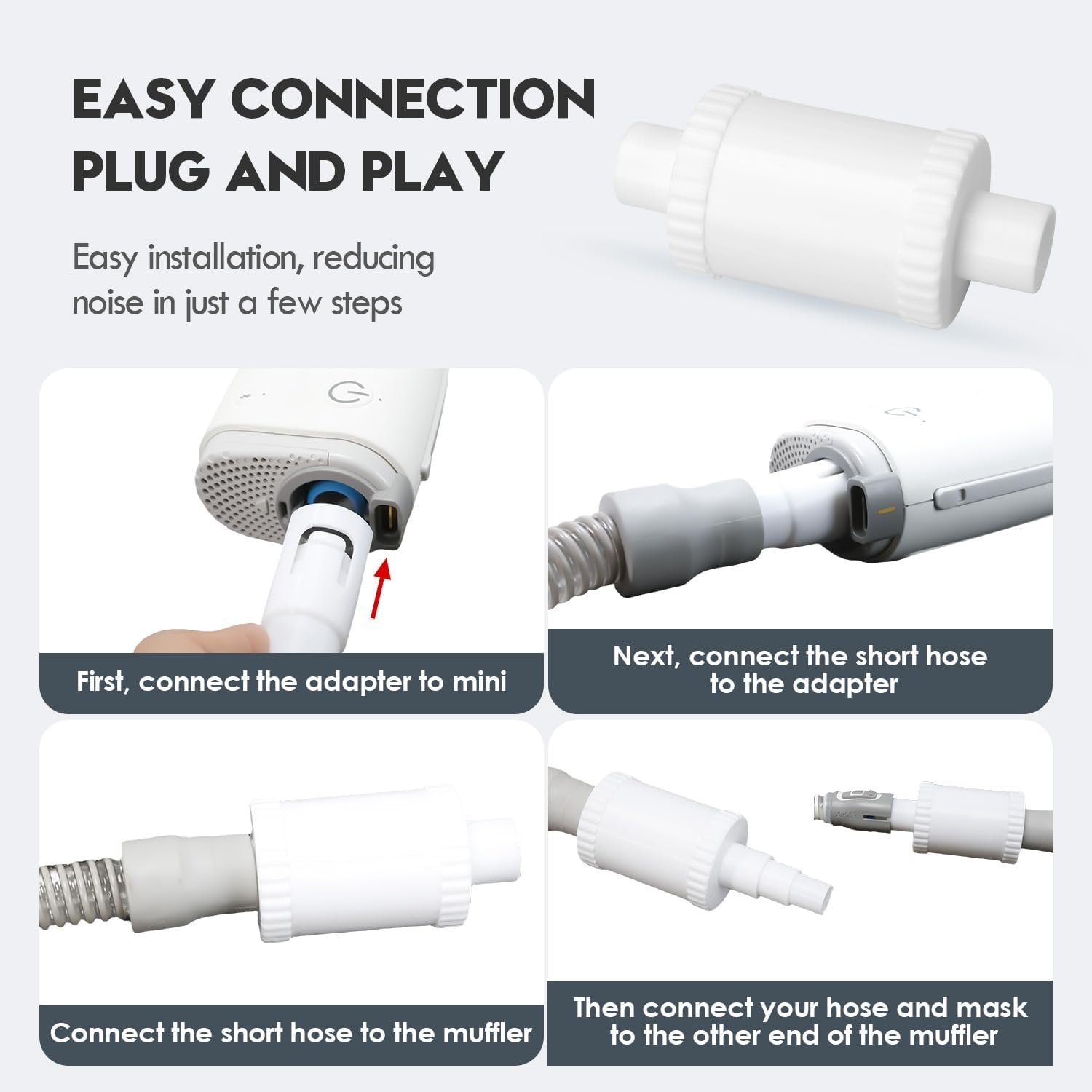 EASY CONNECTION
PLUG AND PLAY

Easy installation, reducing noise in just a few steps

First, connect the adapter to mini

Next, connect the short hose to the adapter

Connect the short hose to the muffler

Then connect your hose and mask to the other end of the muffler