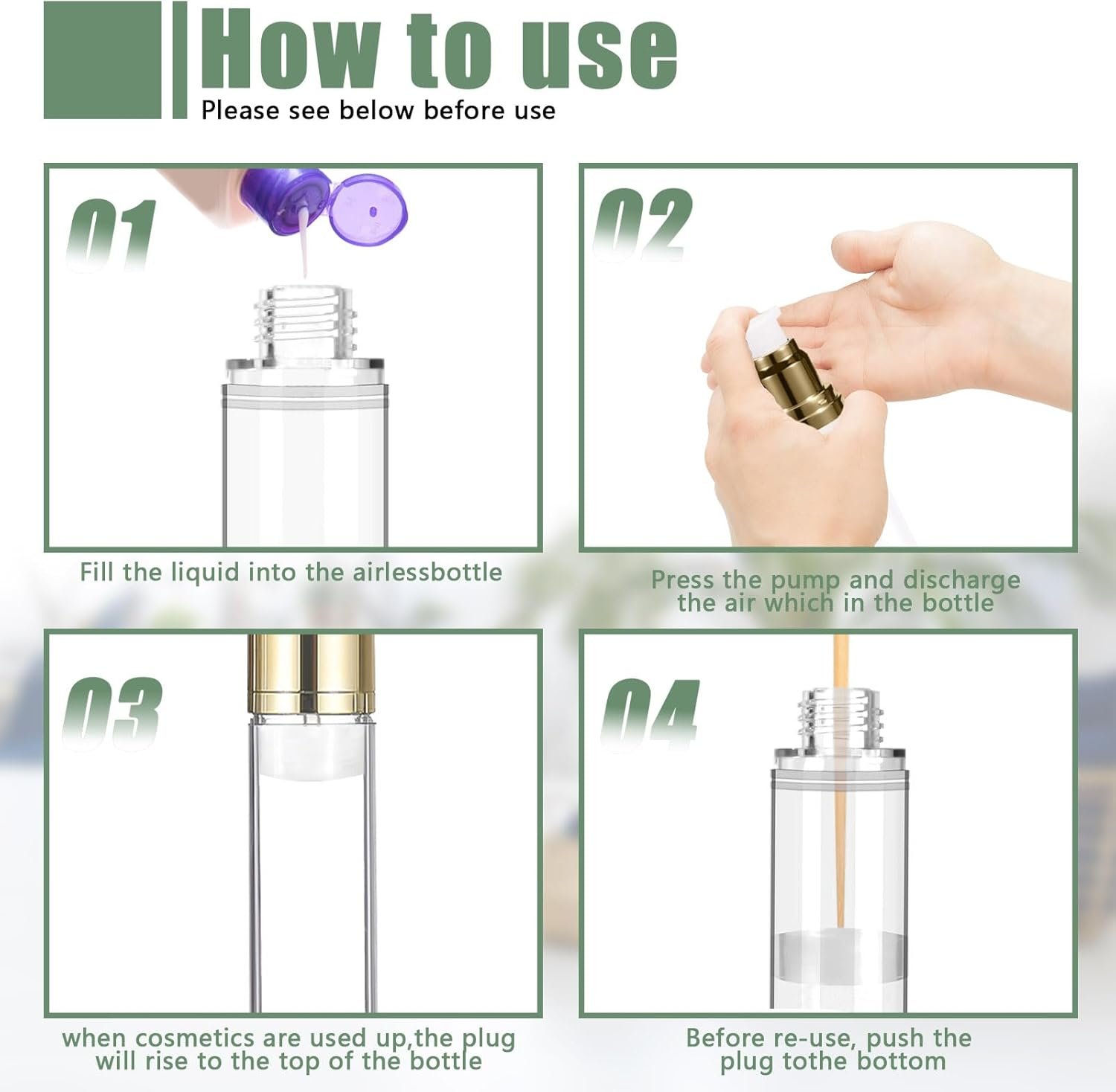 How to use
Please see below before use

01

Fill the liquid into the airlessbottle

02

Press the pump and discharge the air which in the bottle

03

when cosmetics are used up,the plug will rise to the top of the bottle

04

Before re-use, push the plug tothe bottom