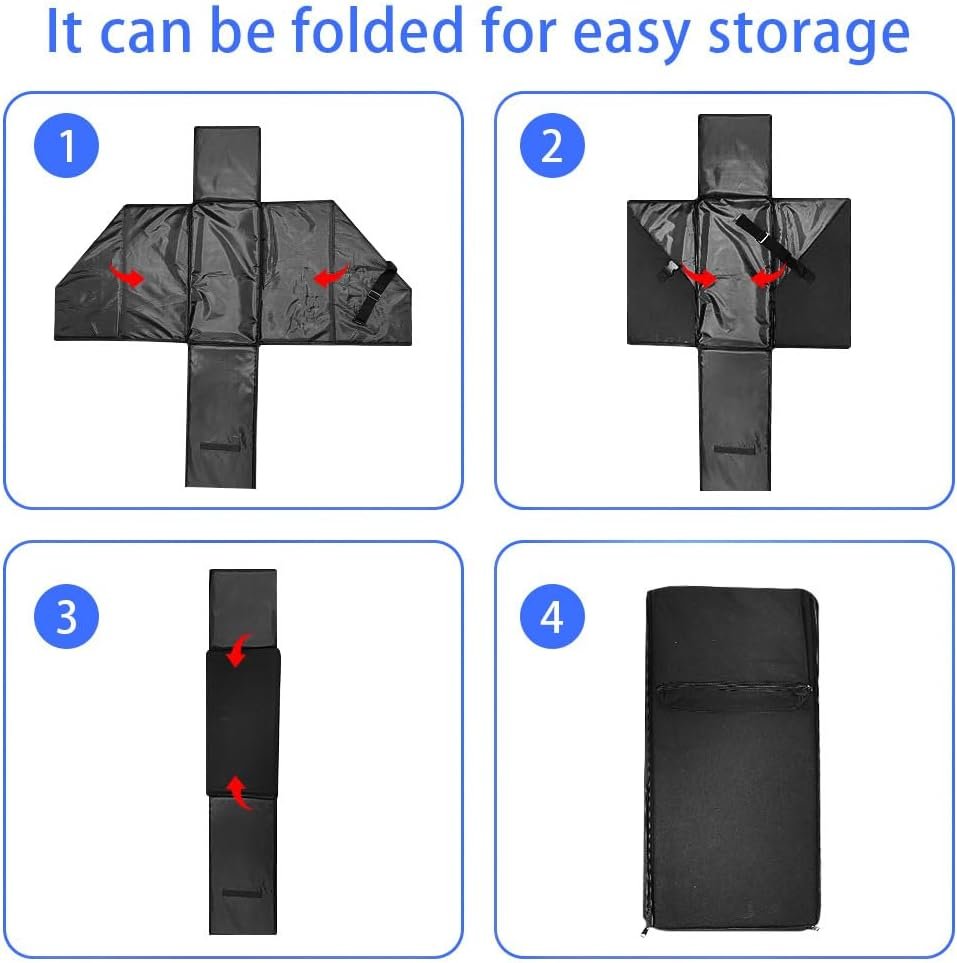 It can be folded for easy storage

1

2

3

4