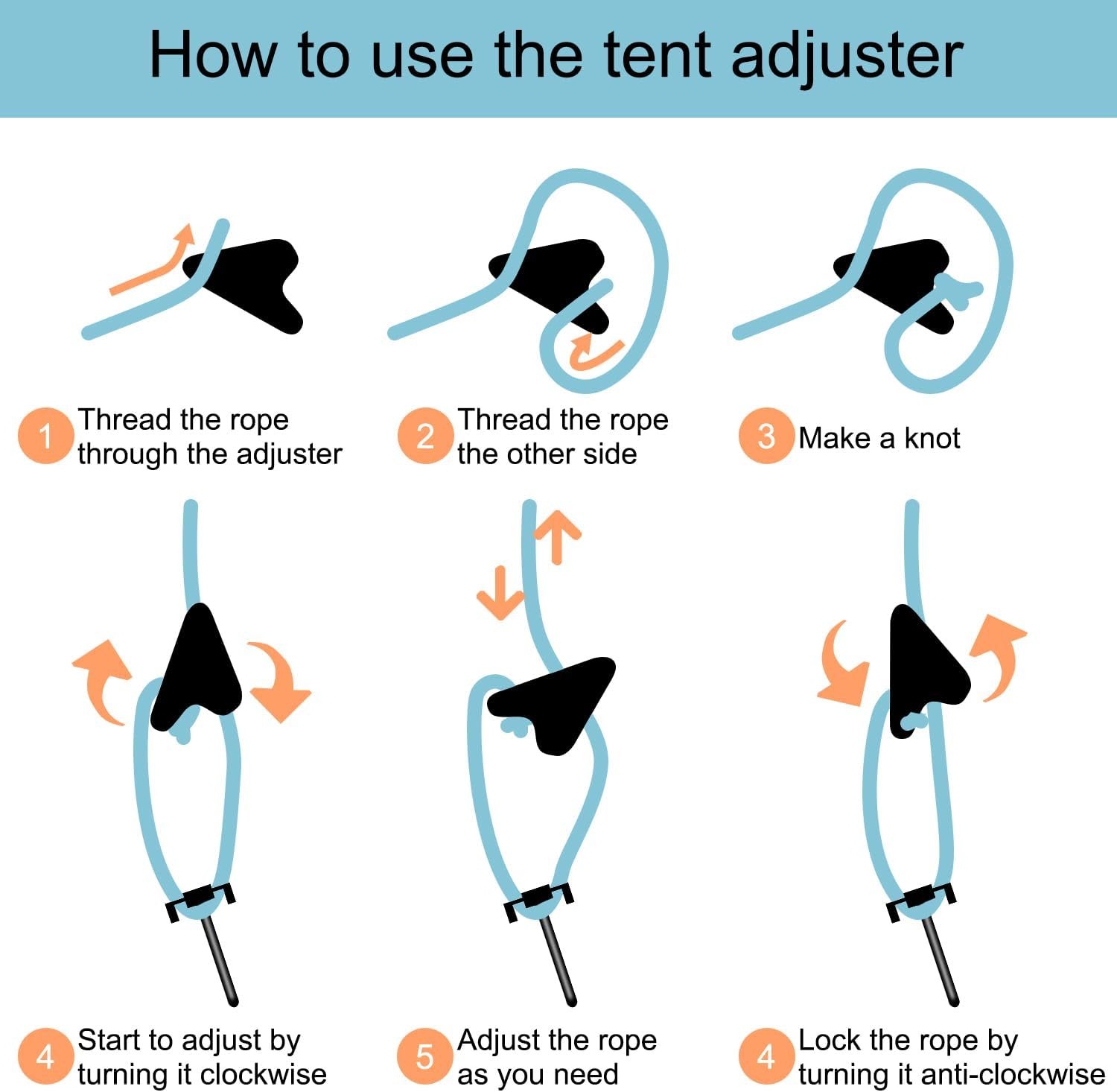 How to use the tent adjuster

1 Thread the rope through the adjuster

2 Thread the rope the other side

3 Make a knot

4 Start to adjust by turning it clockwise

5 Adjust the rope as you need

4 Lock the rope by turning it anti-clockwise