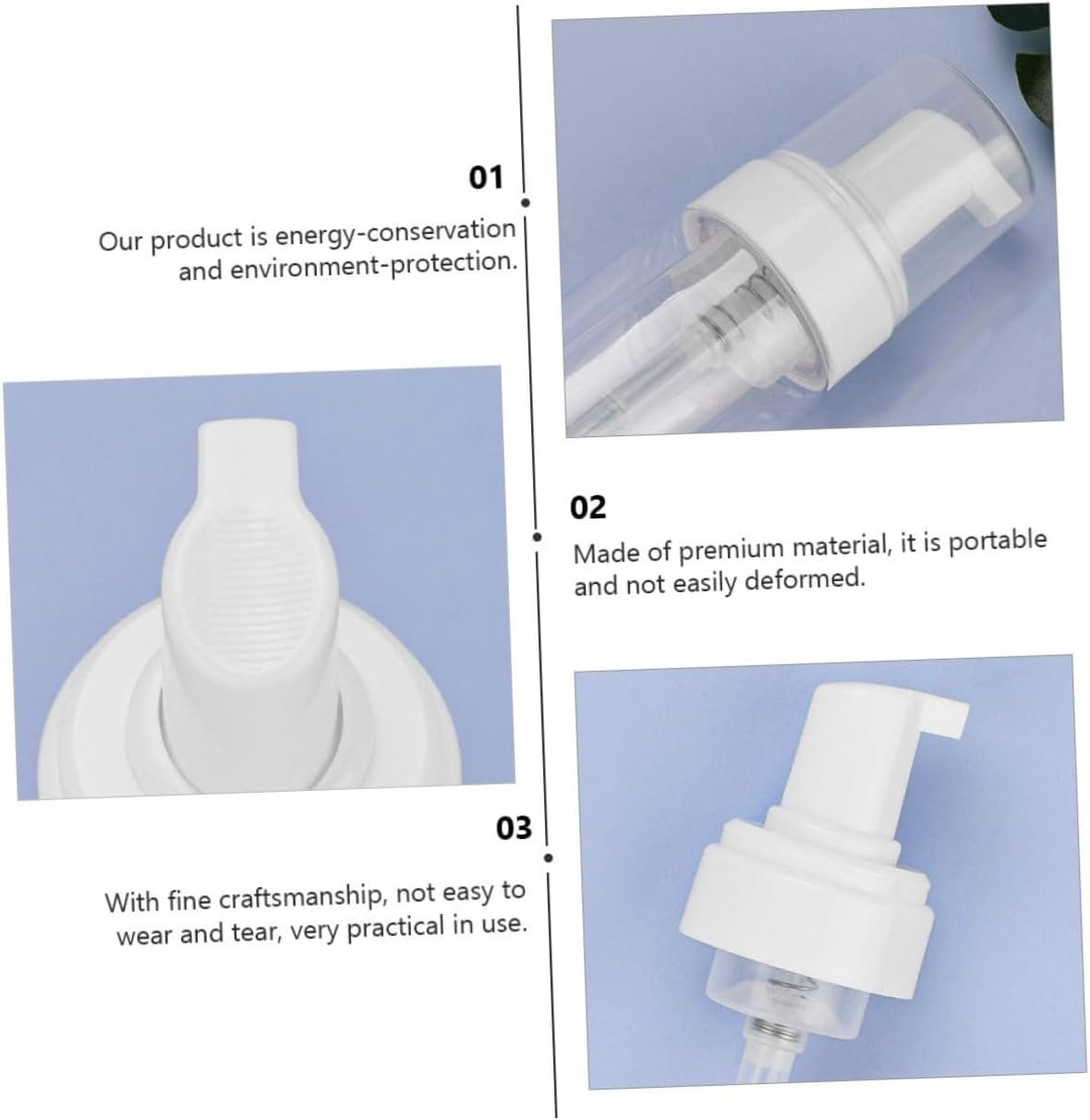 01

Our product is energy-conservation and environment-protection.

02

Made of premium material, it is portable and not easily deformed.

03

With fine craftsmanship, not easy to wear and tear, very practical in use.