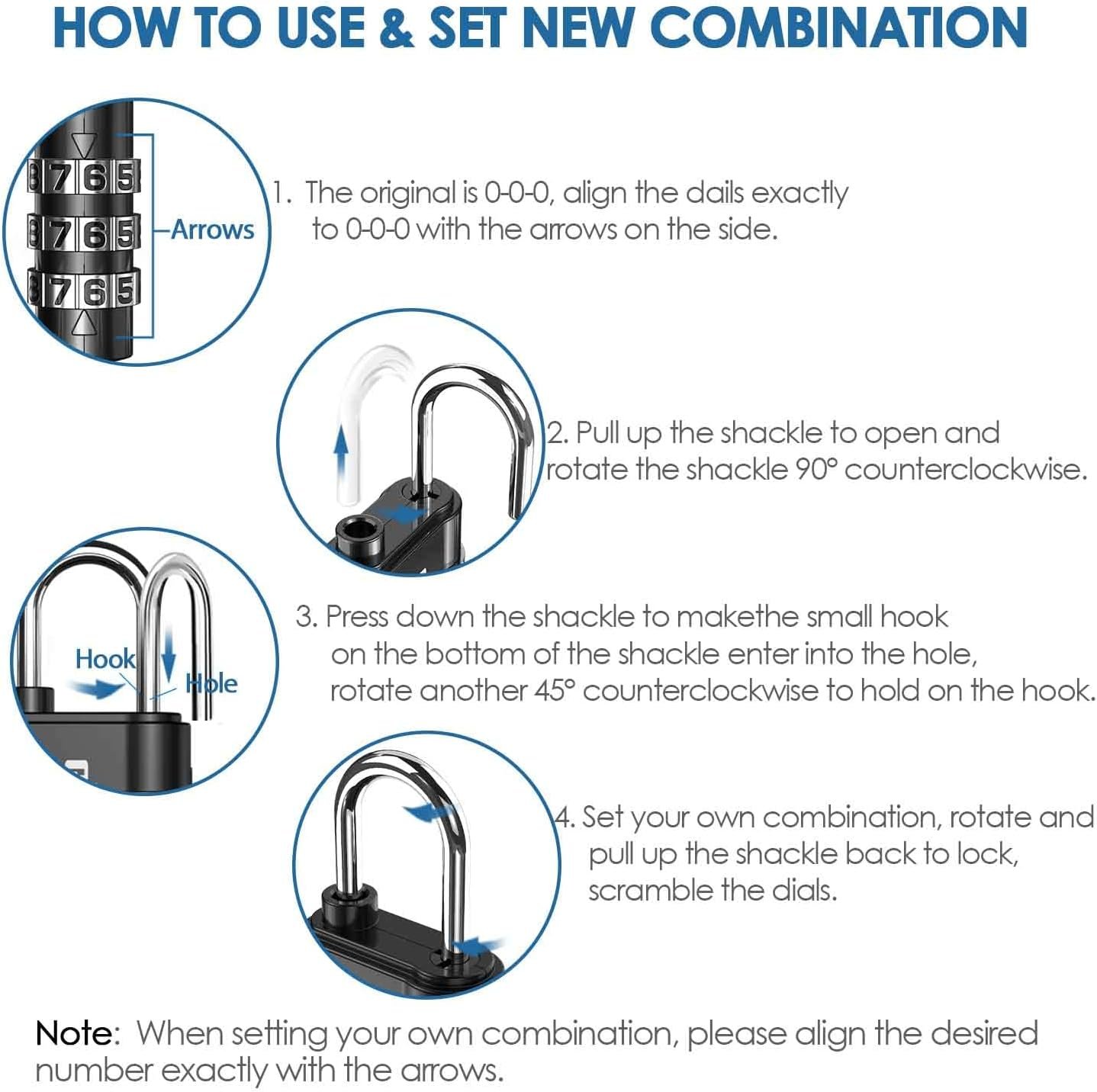 HOW TO USE & SET NEW COMBINATION

8765
8765
8765
Arrows

1. The original is 0-0-0, align the dails exactly to 0-0-0 with the arrows on the side.

2. Pull up the shackle to open and rotate the shackle 90° counterclockwise.

Hook
Hole

3. Press down the shackle to makethe small hook on the bottom of the shackle enter into the hole, rotate another 45° counterclockwise to hold on the hook.

4. Set your own combination, rotate and pull up the shackle back to lock, scramble the dials.

Note: When setting your own combination, please align the desired number exactly with the arrows.