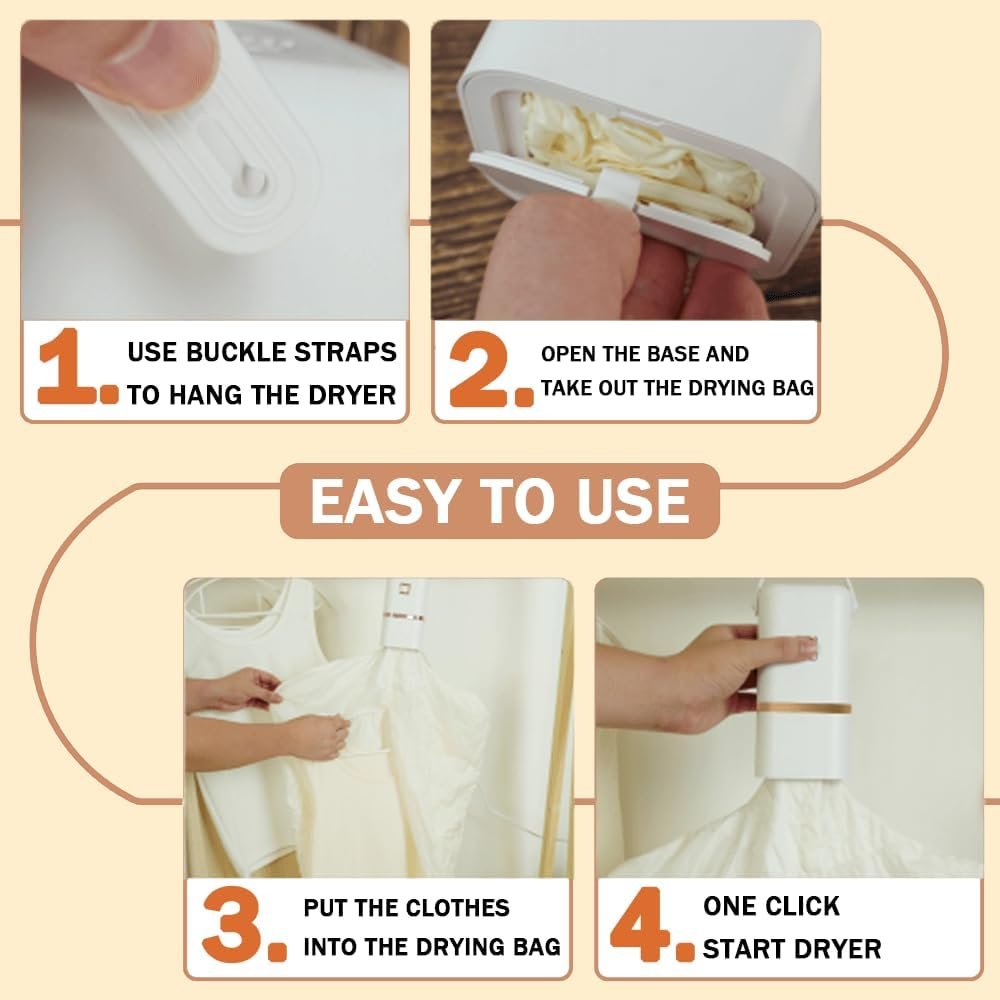 1. USE BUCKLE STRAPS TO HANG THE DRYER

2. OPEN THE BASE AND TAKE OUT THE DRYING BAG

EASY TO USE

3. PUT THE CLOTHES INTO THE DRYING BAG

4. ONE CLICK START DRYER