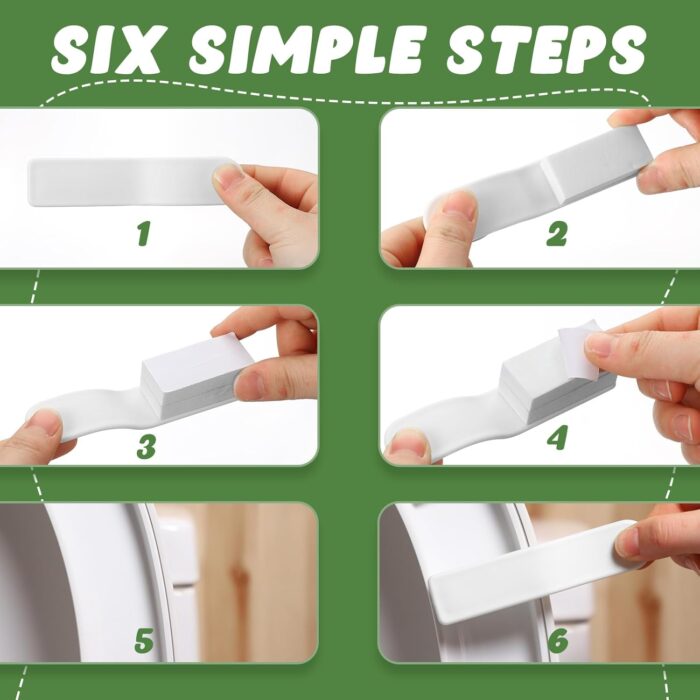 SIX SIMPLE STEPS

1

2

3

4

5

6