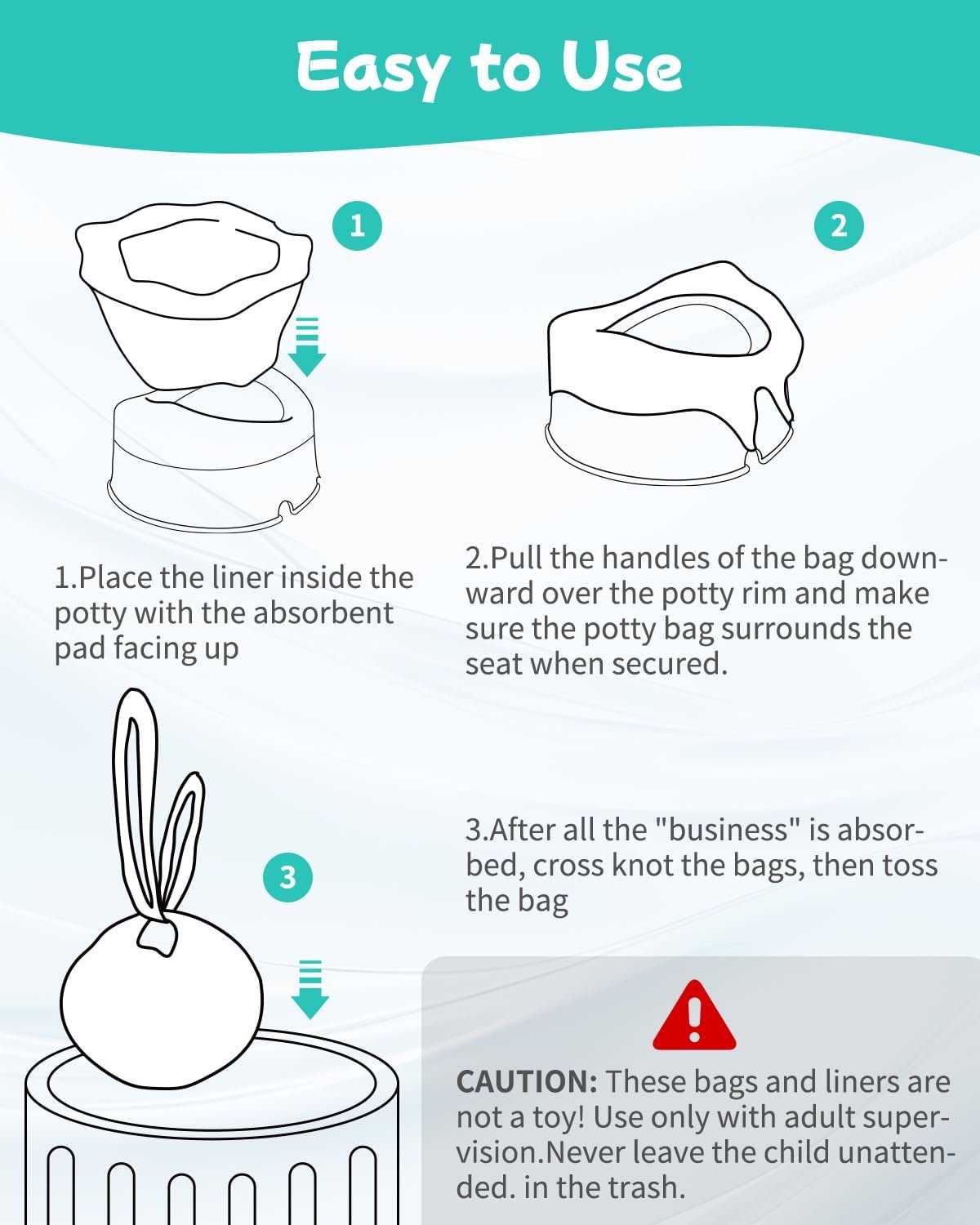 Easy to Use

1

2

1.Place the liner inside the potty with the absorbent pad facing up

2.Pull the handles of the bag downward over the potty rim and make sure the potty bag surrounds the seat when secured.

3

3.After all the "business" is absorbed, cross knot the bags, then toss the bag

CAUTION: These bags and liners are not a toy! Use only with adult supervision.Never leave the child unattended. in the trash.