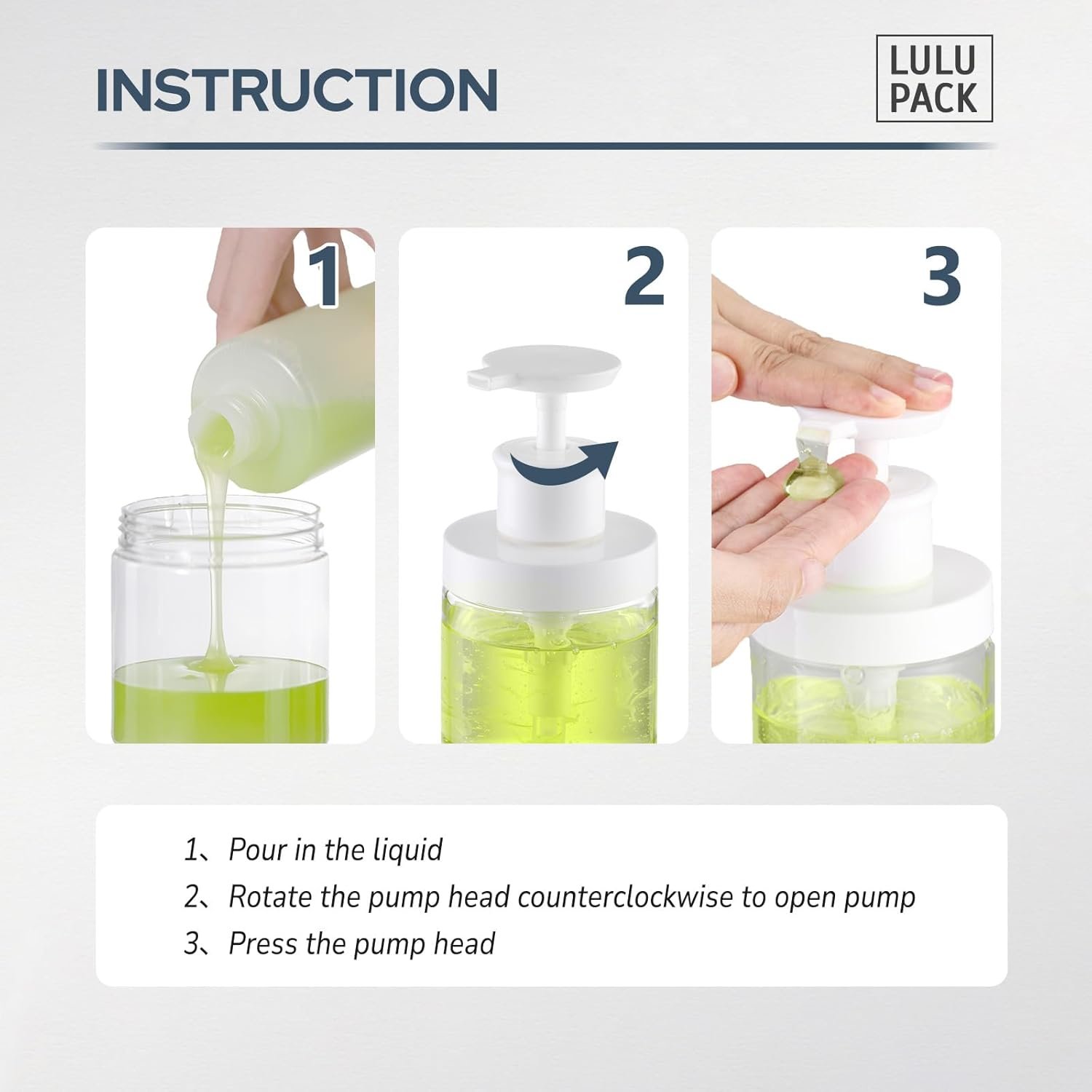 INSTRUCTION

LULU
PACK

1

2

3

1、Pour in the liquid

2、Rotate the pump head counterclockwise to open pump

3、Press the pump head