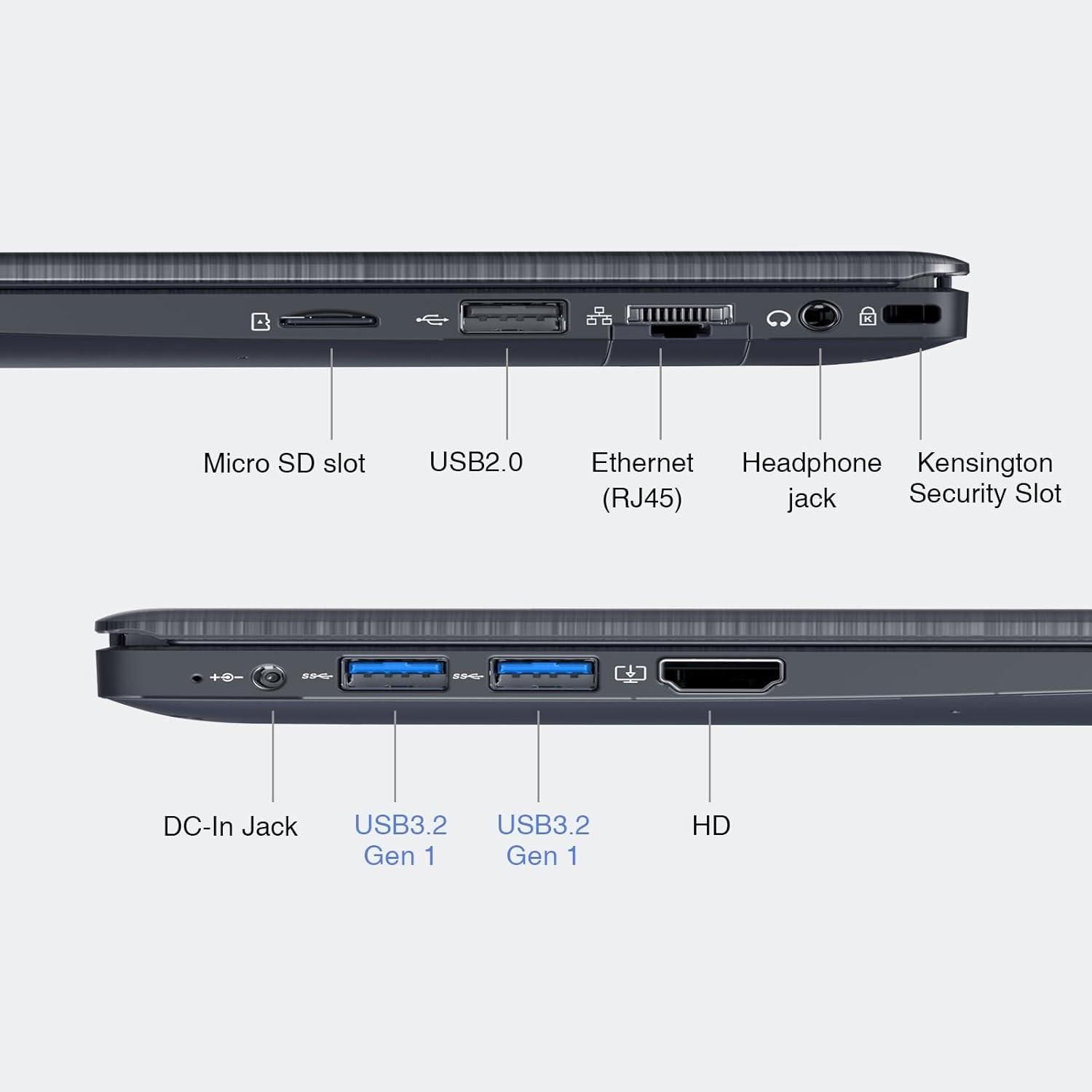 Micro SD slot

USB2.0

Ethernet (RJ45)

Headphone jack

Kensington Security Slot

DC-In Jack

USB3.2 Gen 1

USB3.2 Gen 1

HD