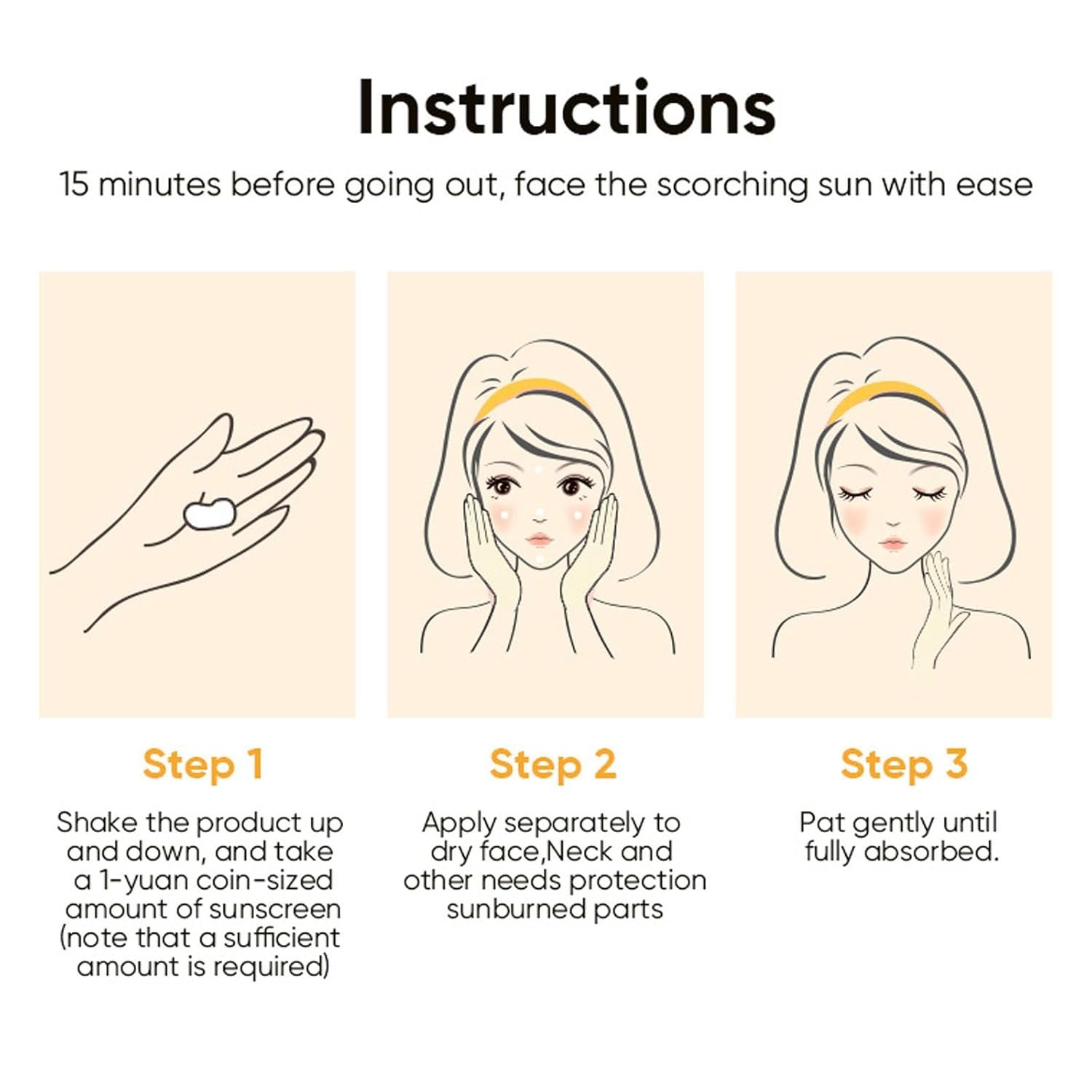 Instructions

15 minutes before going out, face the scorching sun with ease

Step 1

Shake the product up and down, and take a 1-yuan coin-sized amount of sunscreen (note that a sufficient amount is required)

Step 2

Apply separately to dry face,Neck and other needs protection sunburned parts

Step 3

Pat gently until fully absorbed.