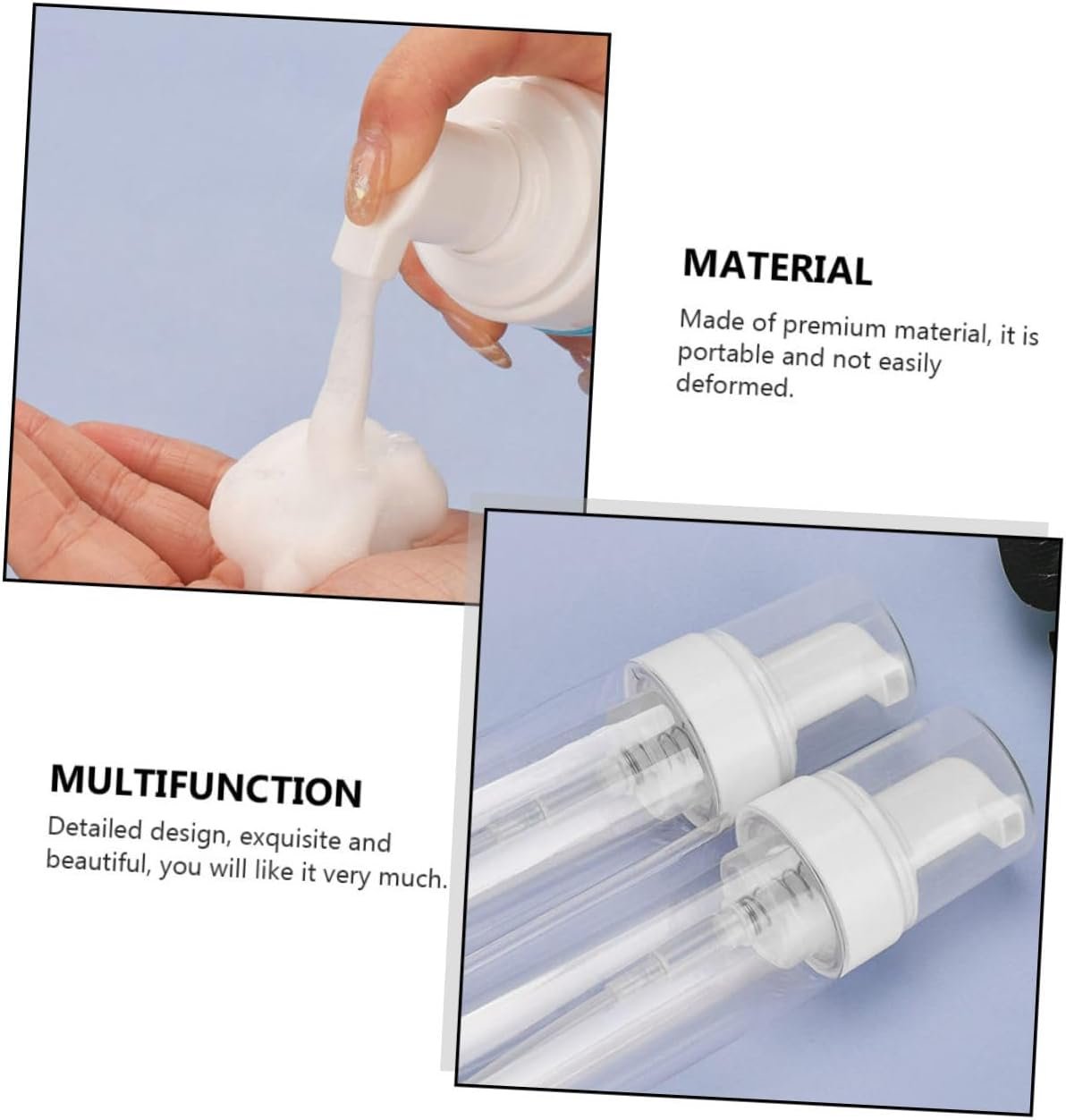 MATERIAL

Made of premium material, it is portable and not easily deformed.

MULTIFUNCTION

Detailed design, exquisite and beautiful, you will like it very much.