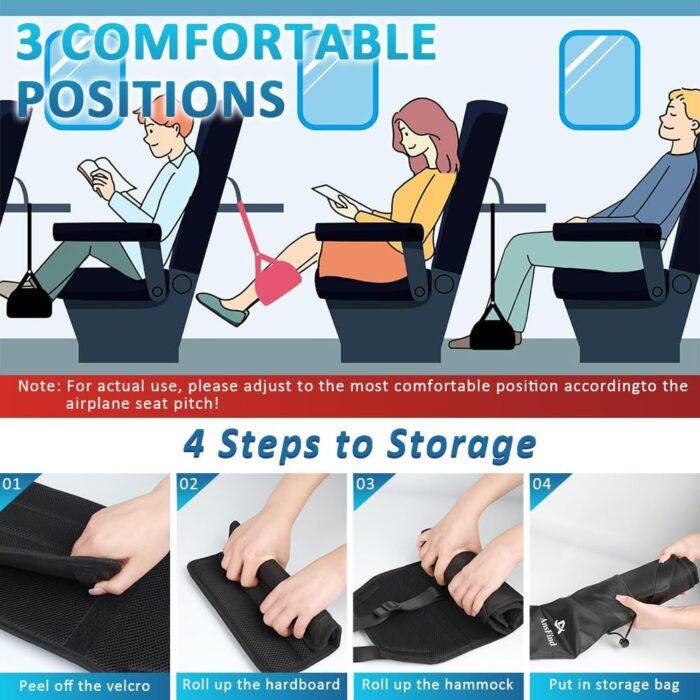 3 COMFORTABLE POSITIONS

Note: For actual use, please adjust to the most comfortable position accordingto the airplane seat pitch!

4 Steps to Storage

01

Peel off the velcro

02

Roll up the hardboard

03

Roll up the hammock

04

AnsFind

Put in storage bag