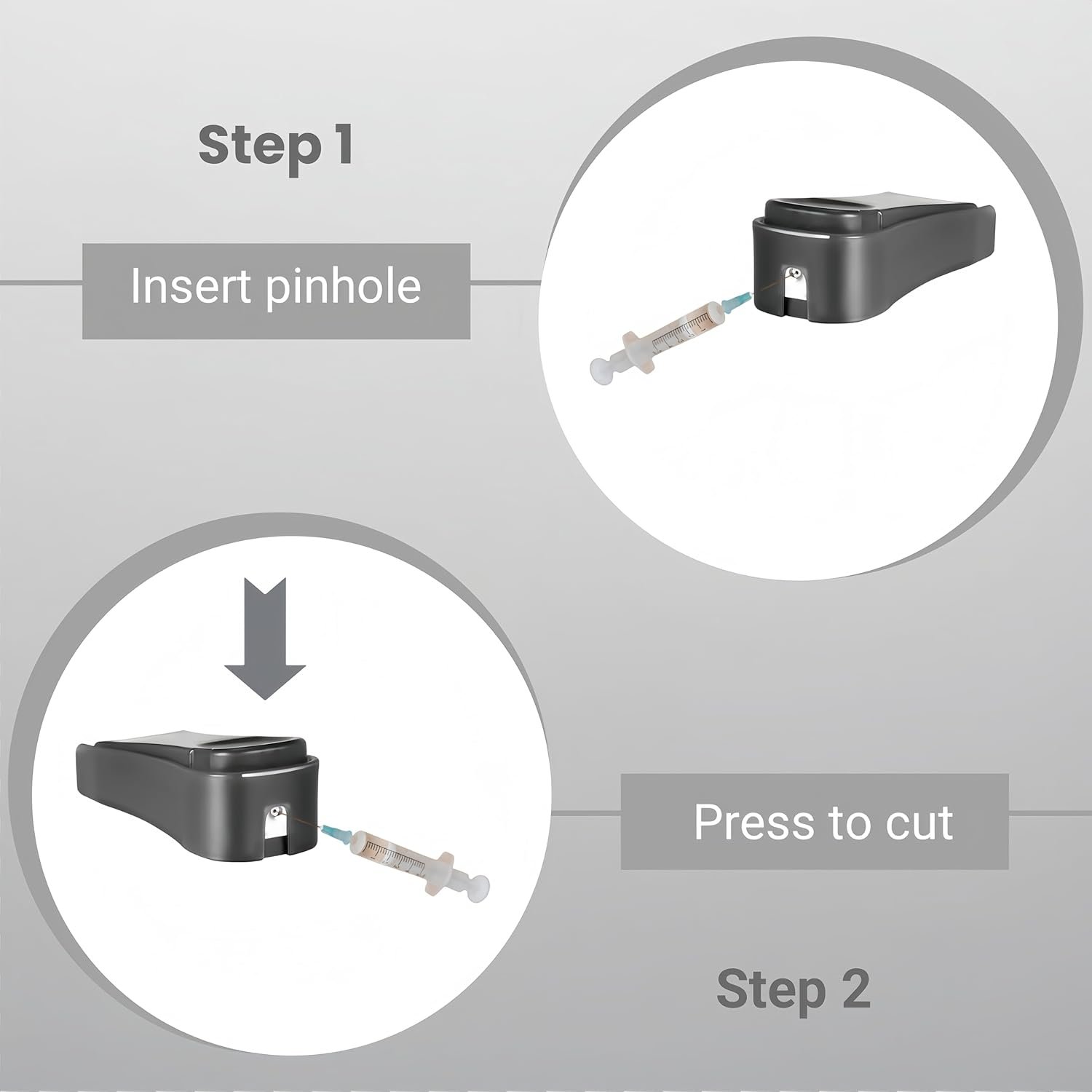 Step 1

Insert pinhole

Press to cut

Step 2