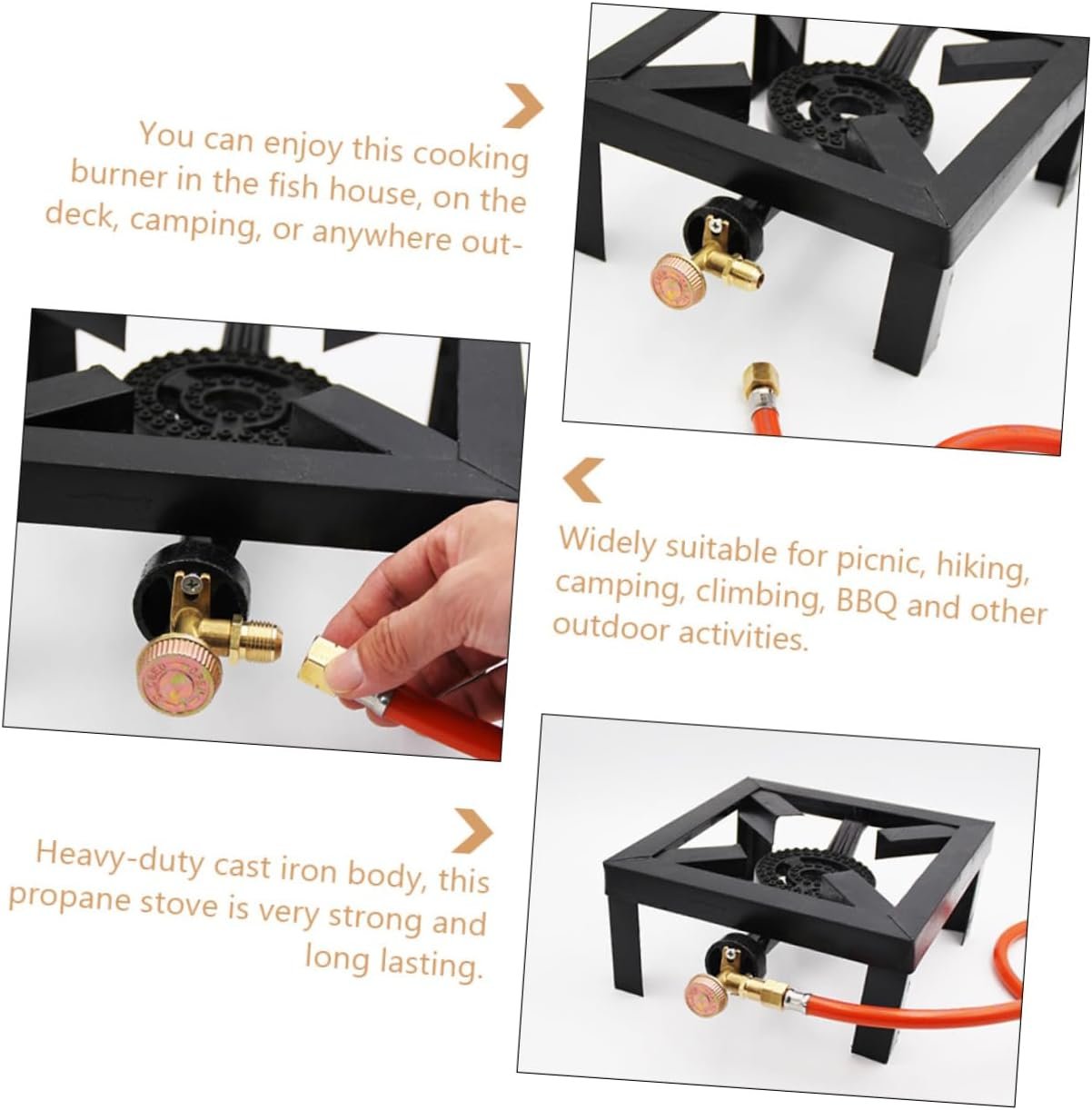 You can enjoy this cooking burner in the fish house, on the deck, camping, or anywhere out-

Widely suitable for picnic, hiking, camping, climbing, BBQ and other outdoor activities.

Heavy-duty cast iron body, this propane stove is very strong and long lasting.