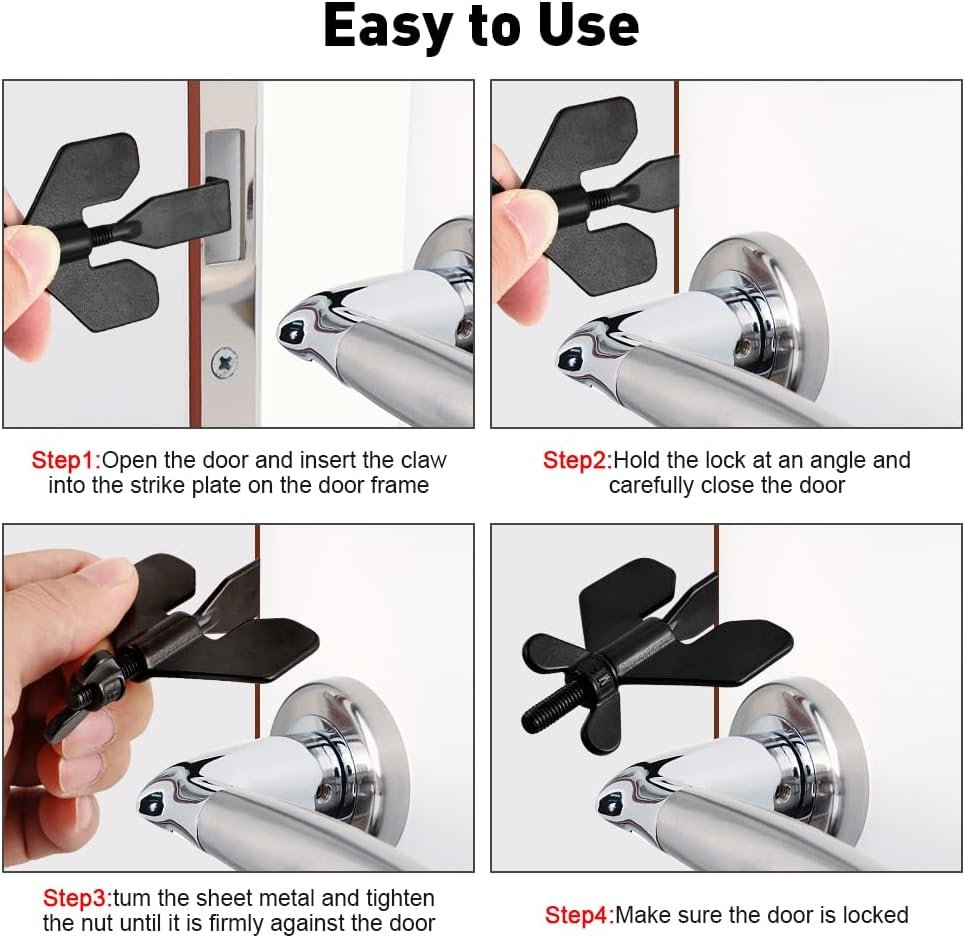 Easy to Use

Step1:Open the door and insert the claw into the strike plate on the door frame

Step2:Hold the lock at an angle and carefully close the door

Step3:tum the sheet metal and tighten the nut until it is firmly against the door

Step4:Make sure the door is locked