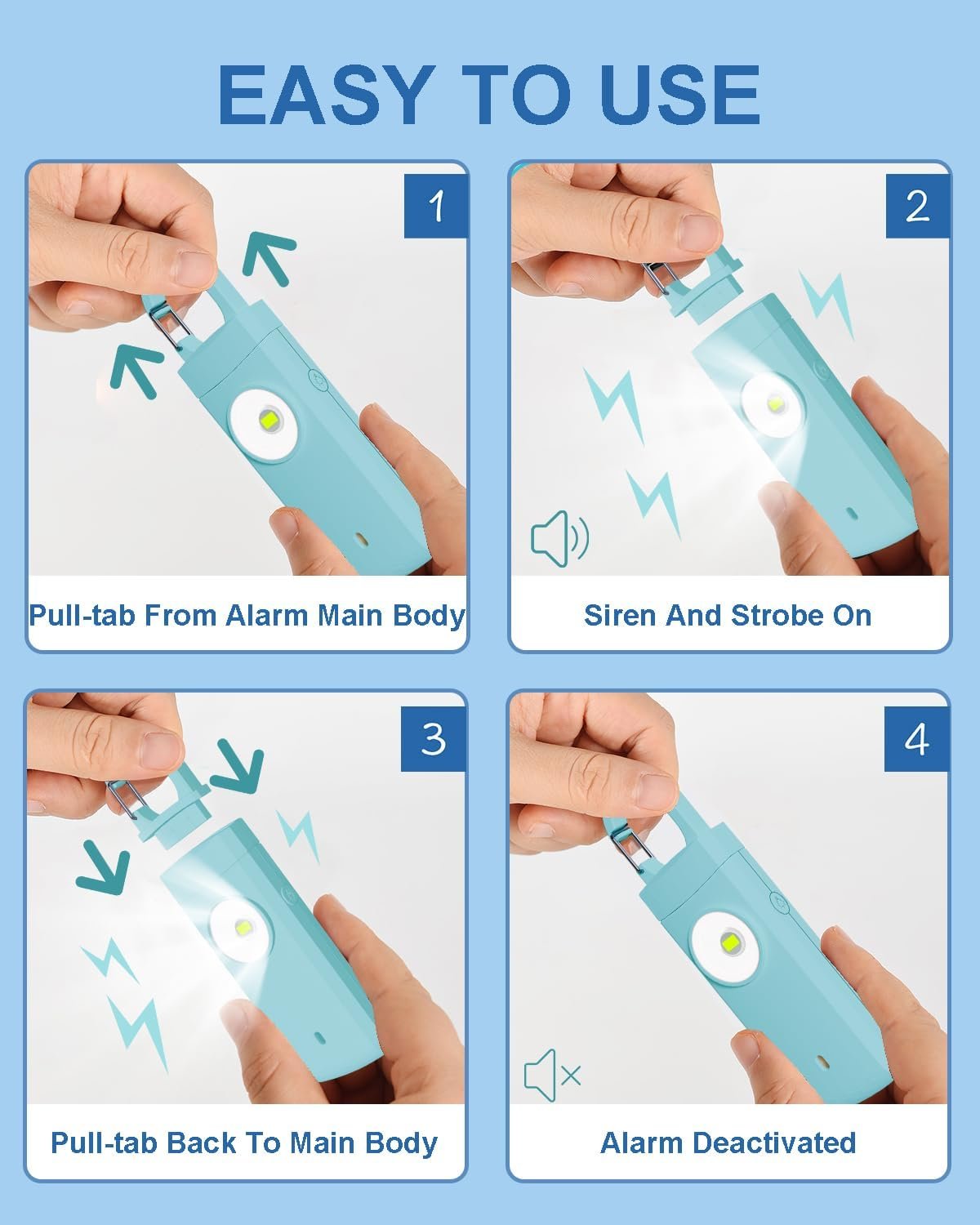 EASY TO USE

1

Pull-tab From Alarm Main Body

2

Siren And Strobe On

3

Pull-tab Back To Main Body

4

Alarm Deactivated