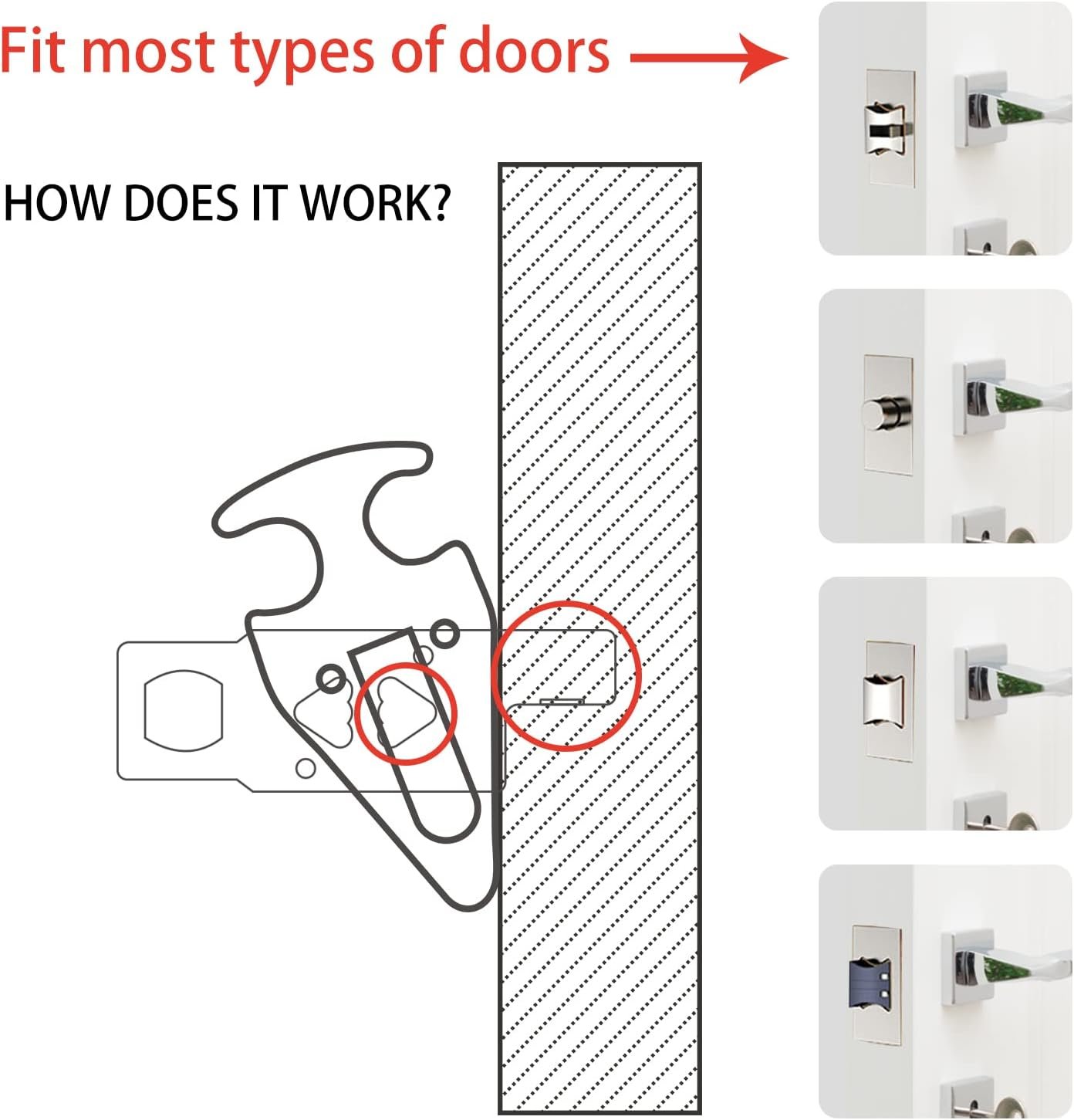 Fit most types of doors

HOW DOES IT WORK?