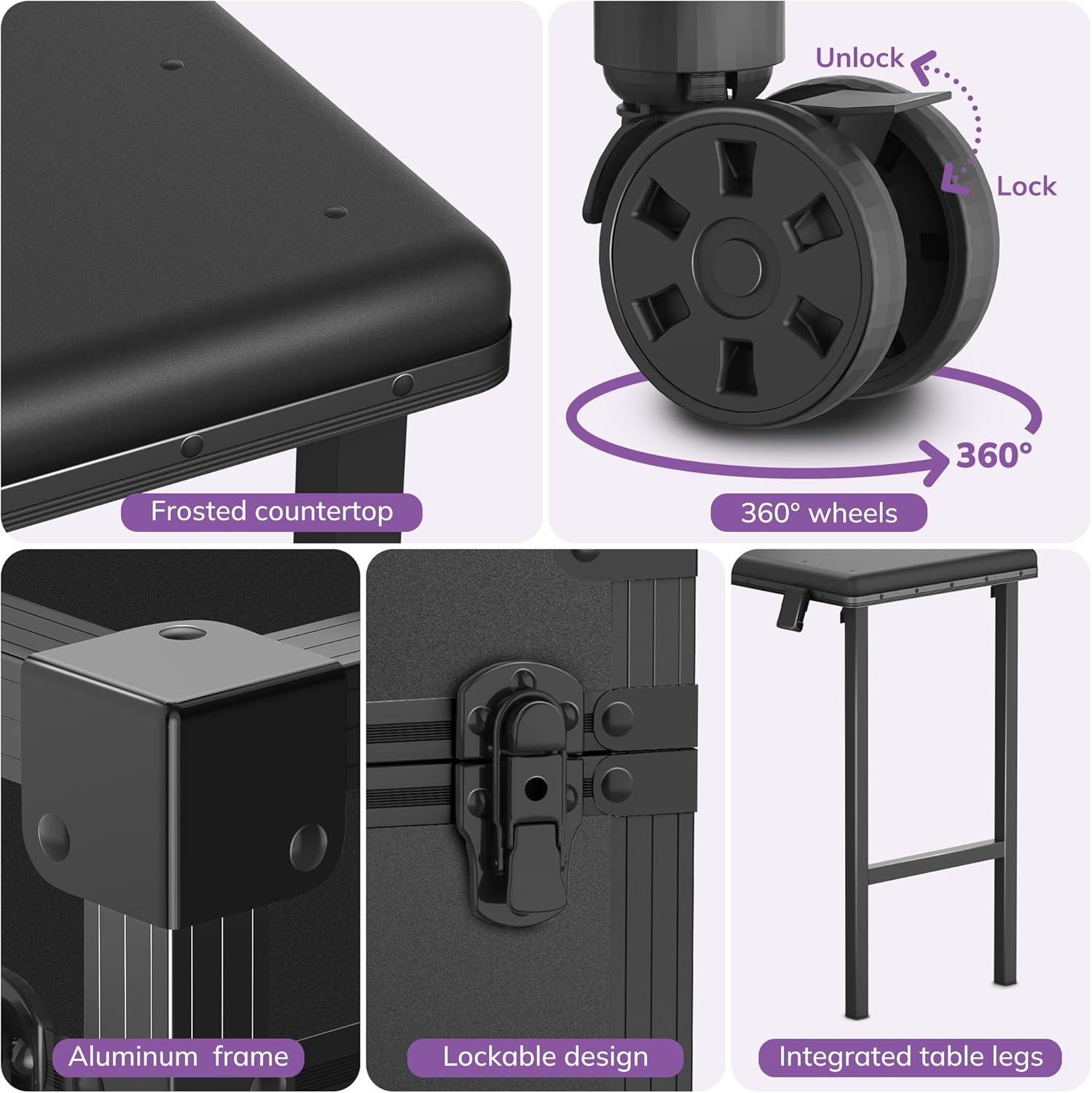 Frosted countertop

Unlock

Lock

360°

360° wheels

Aluminum frame

Lockable design

Integrated table legs