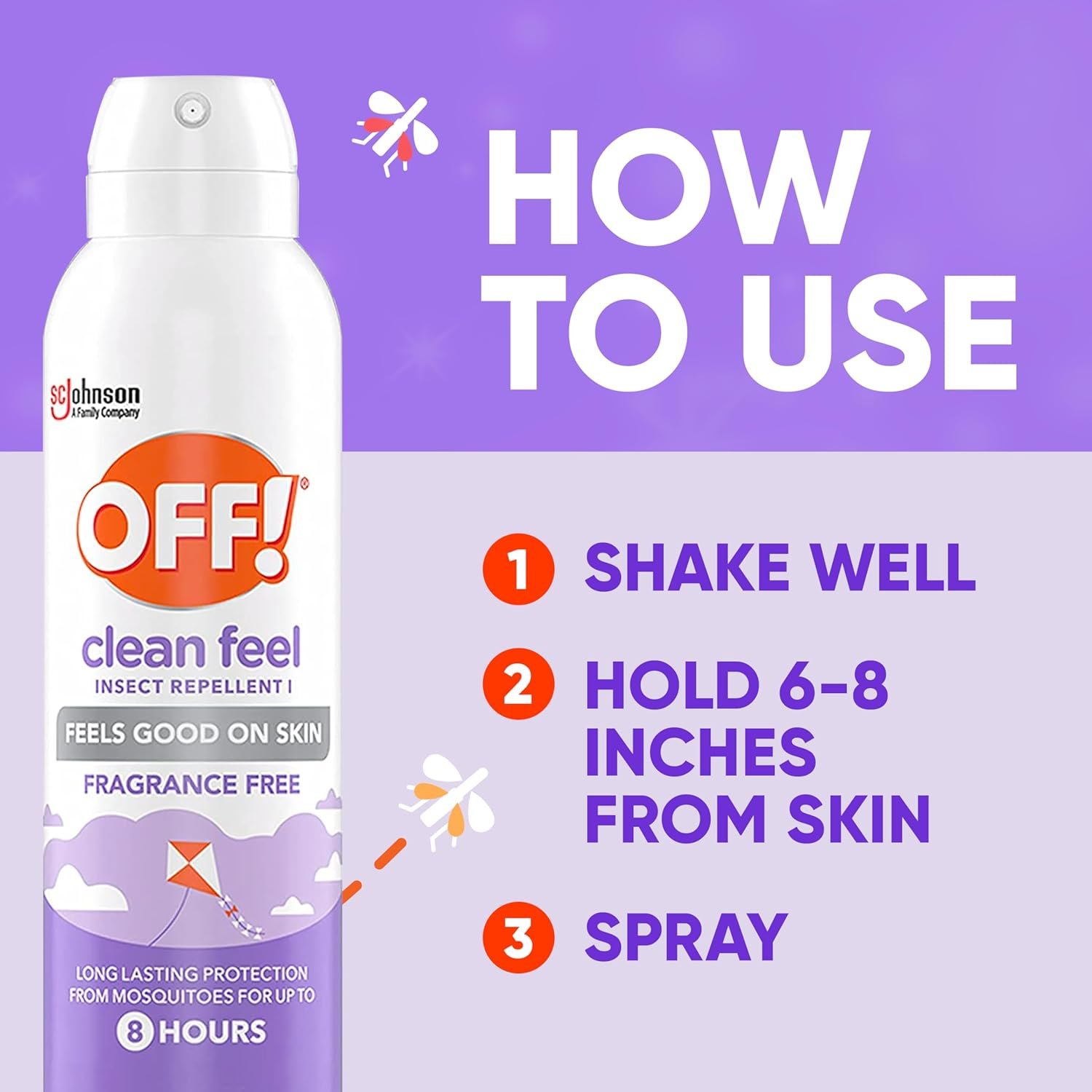 SC Johnson
A Family Company

OFF!®

clean feel
INSECT REPELLENT I

FEELS GOOD ON SKIN

FRAGRANCE FREE

LONG LASTING PROTECTION FROM MOSQUITOES FOR UP TO
8 HOURS

HOW TO USE

1 SHAKE WELL

2 HOLD 6-8 INCHES FROM SKIN

3 SPRAY