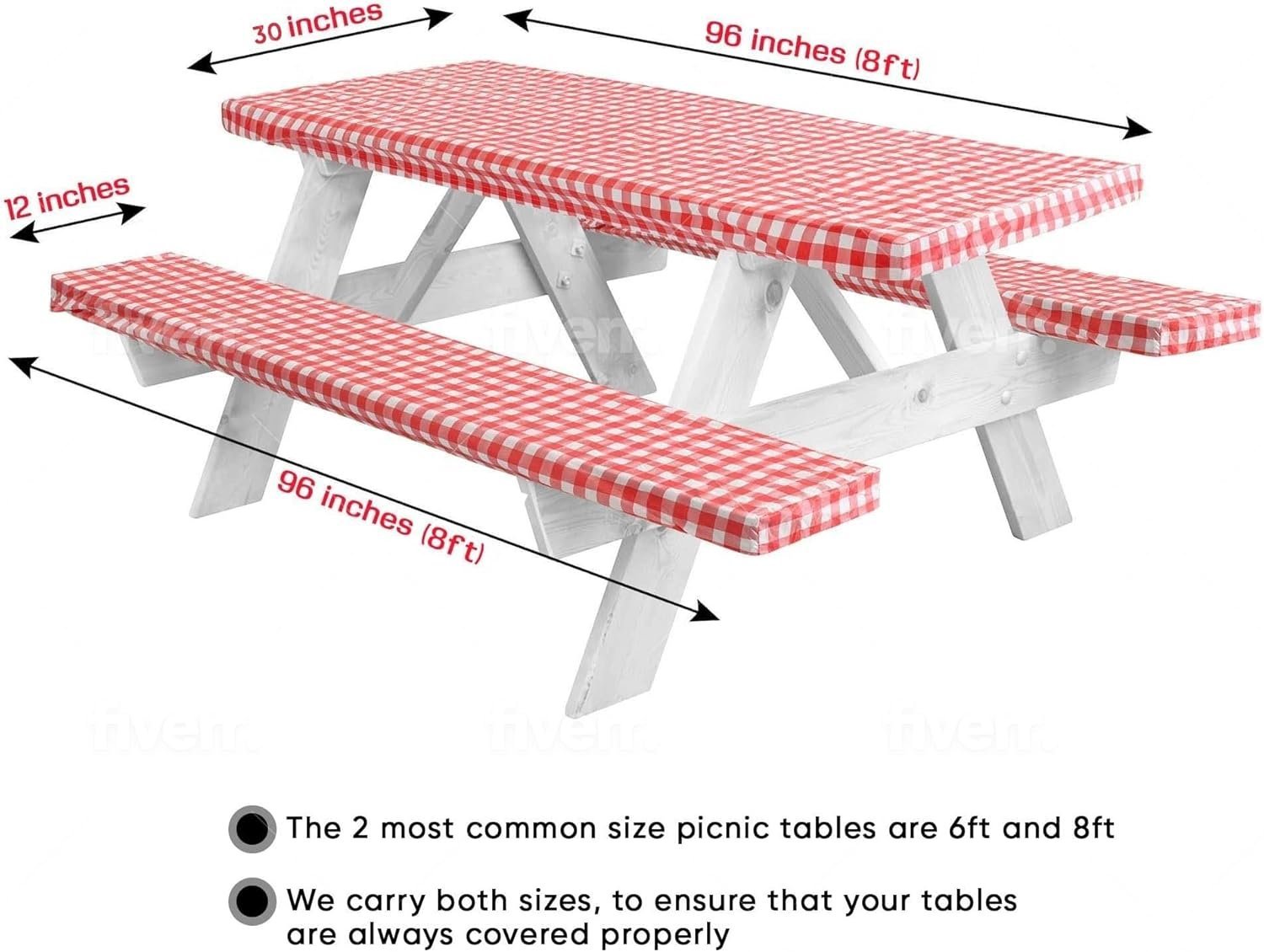 30 inches

96 inches (8ft)

12 inches

96 inches (8ft)

fiverr.

fiverr.

fiverr.

fiverr.

fiverr.

The 2 most common size picnic tables are 6ft and 8ft

We carry both sizes, to ensure that your tables are always covered properly