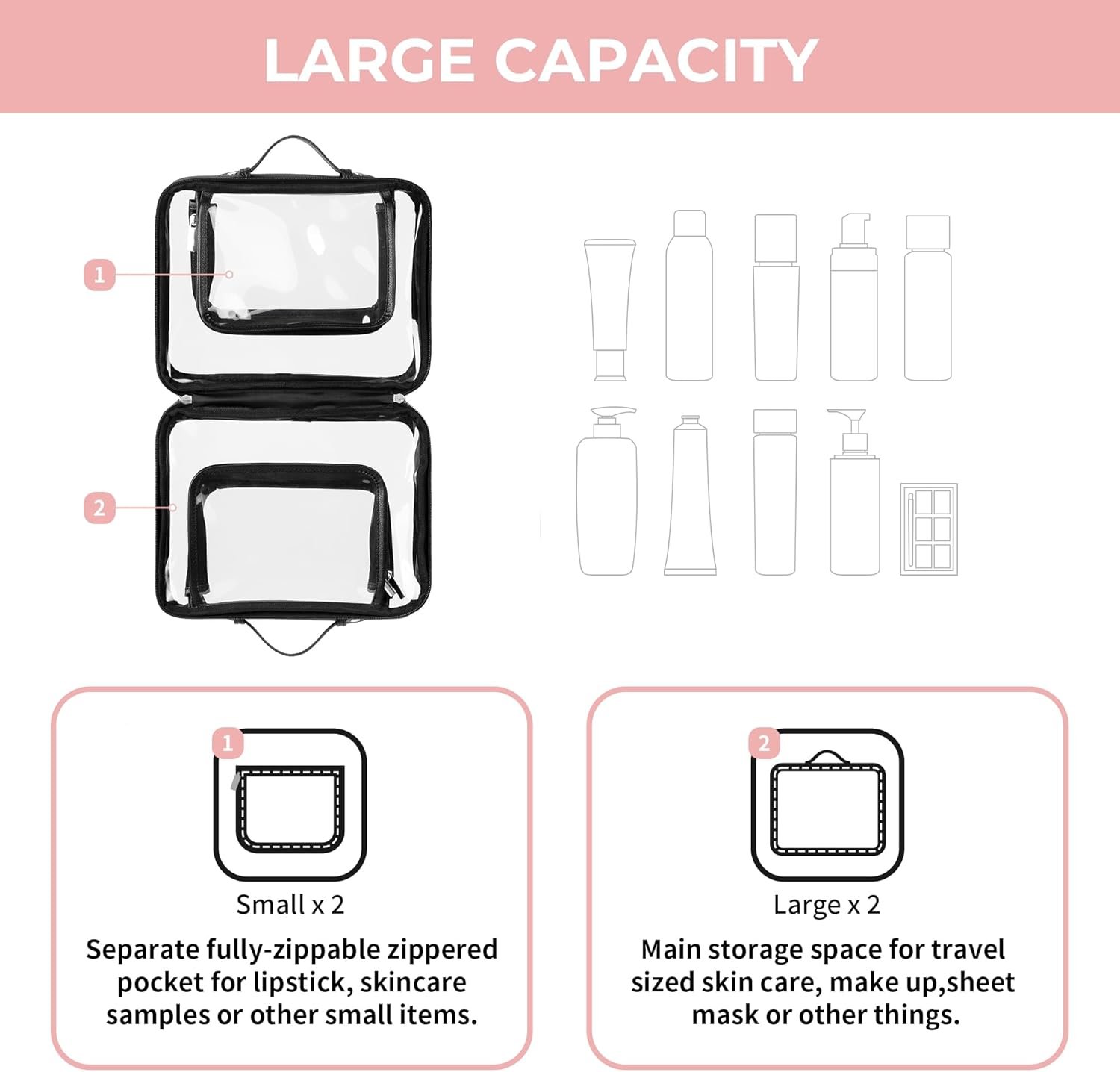 LARGE CAPACITY

1

2

1

Small x 2

Separate fully-zippable zippered pocket for lipstick, skincare samples or other small items.

2

Large x 2

Main storage space for travel sized skin care, make up,sheet mask or other things.