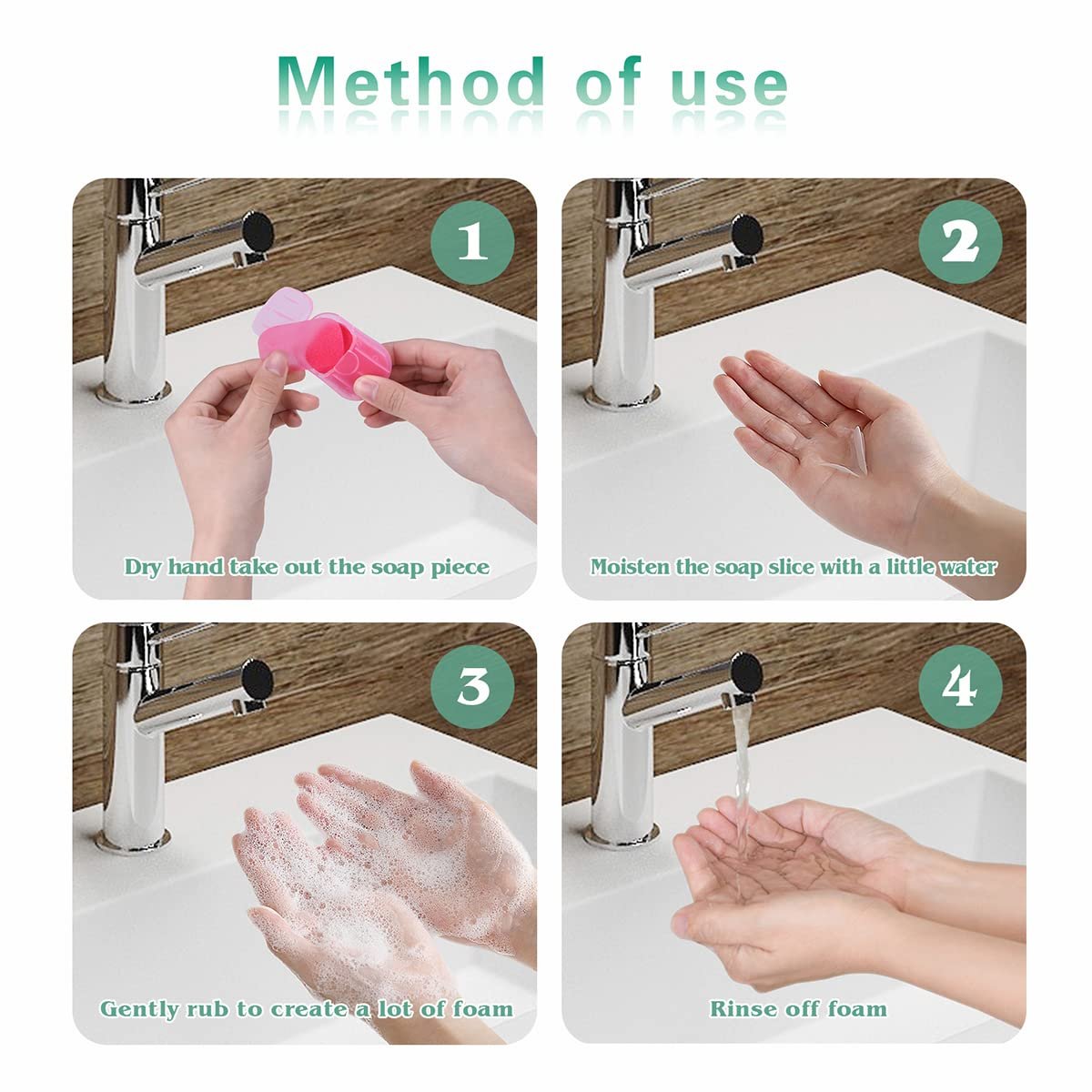 Method of use

1

Dry hand take out the soap piece

2

Moisten the soap slice with a little water

3

Gently rub to create a lot of foam

4

Rinse off foam