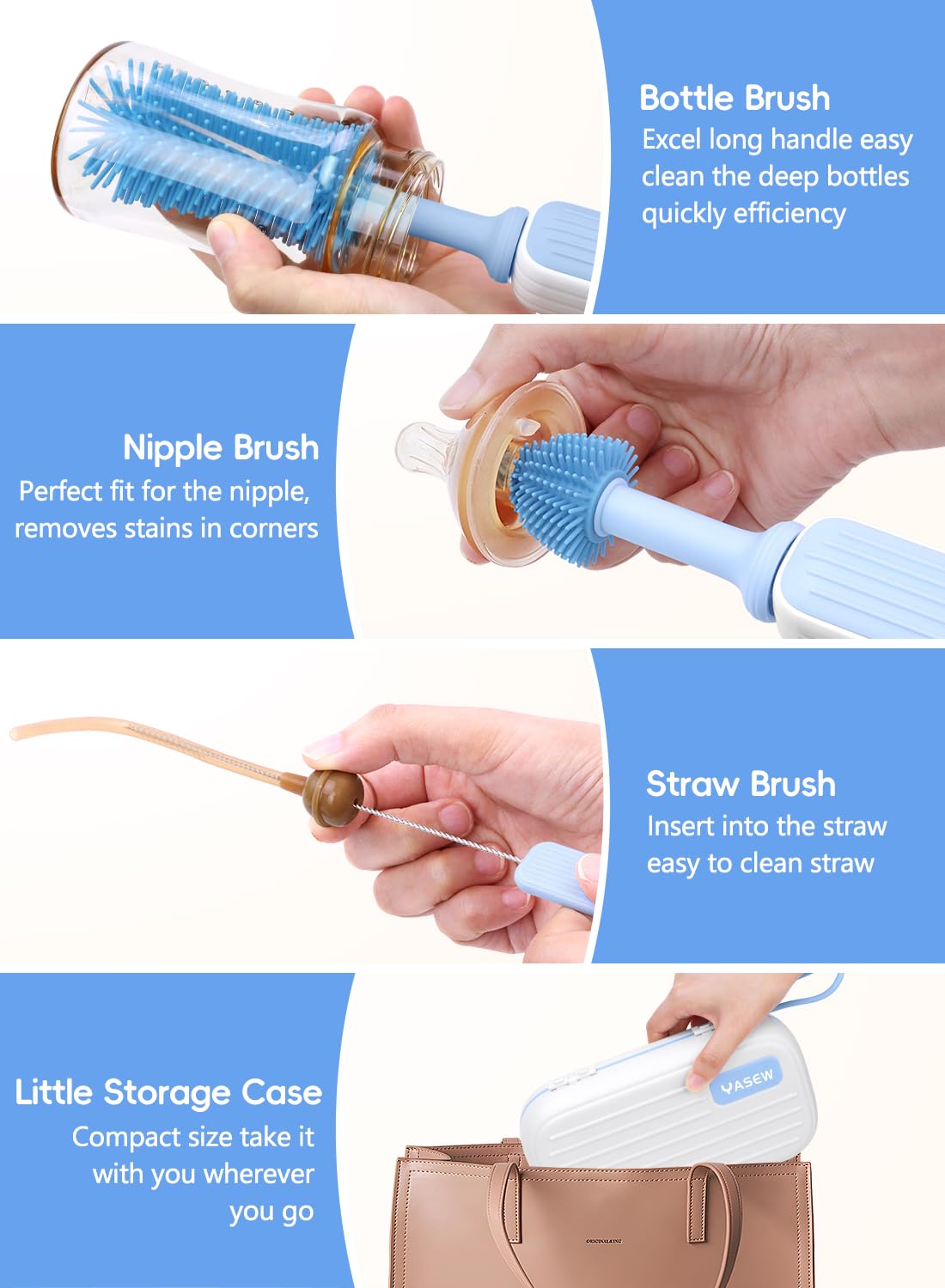 Bottle Brush
Excel long handle easy clean the deep bottles quickly efficiency

Nipple Brush
Perfect fit for the nipple, removes stains in corners

Straw Brush
Insert into the straw easy to clean straw

Little Storage Case
Compact size take it with you wherever you go

YASEW

ORIGINALKING