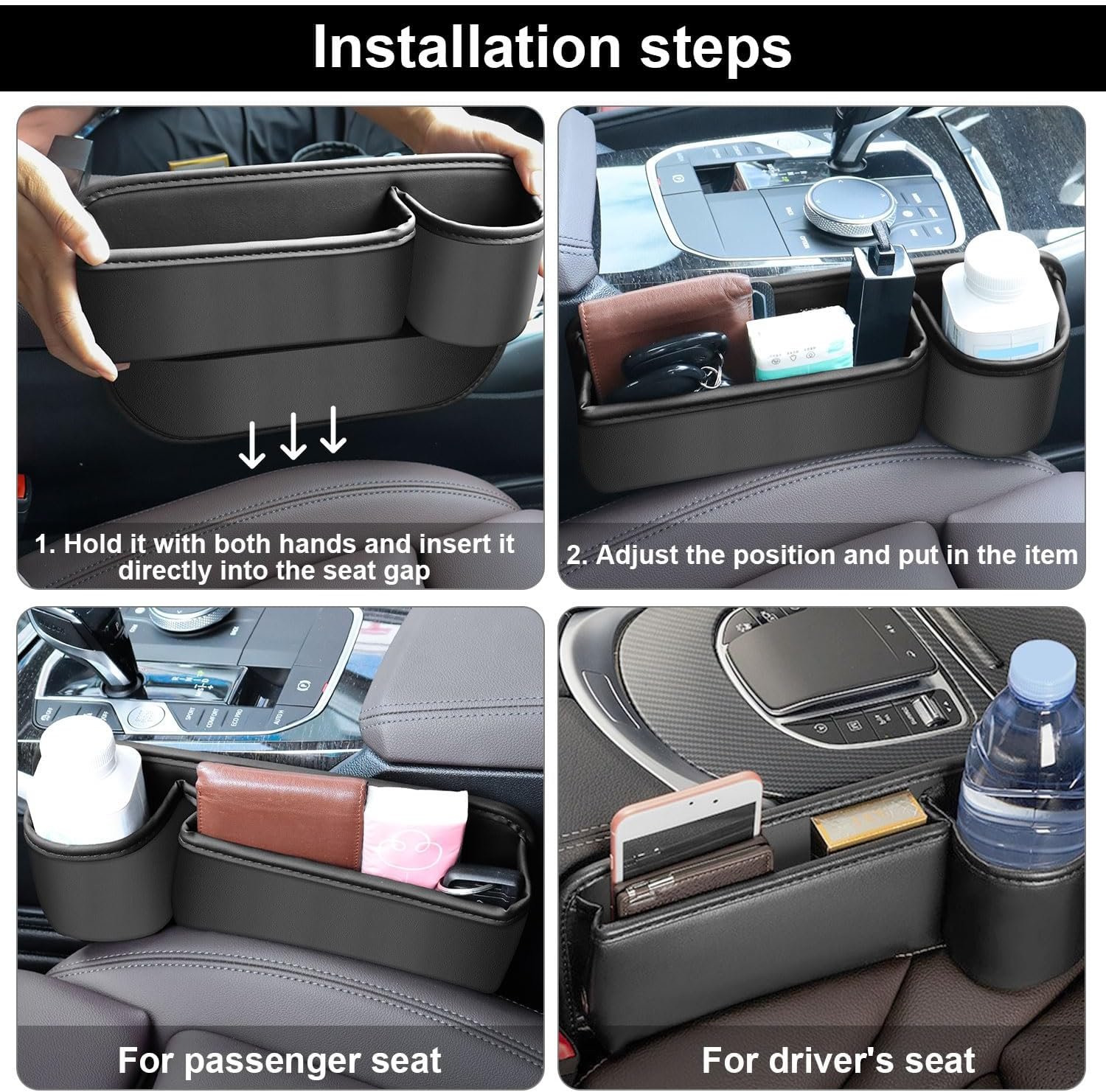 Installation steps

1. Hold it with both hands and insert it directly into the seat gap

2. Adjust the position and put in the item

For passenger seat

For driver's seat