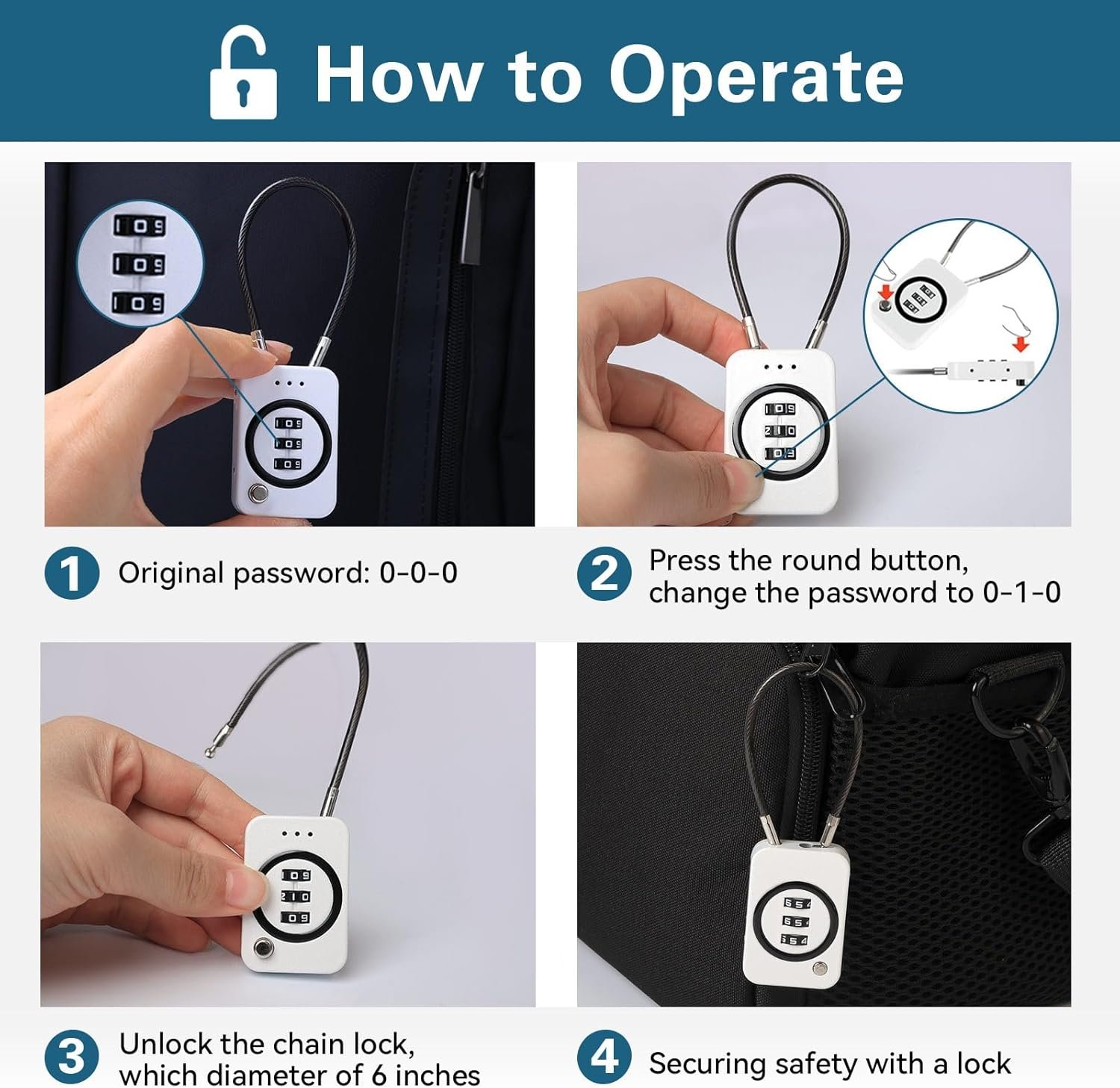 How to Operate

1 Original password: 0-0-0

2 Press the round button, change the password to 0-1-0

3 Unlock the chain lock, which diameter of 6 inches

4 Securing safety with a lock