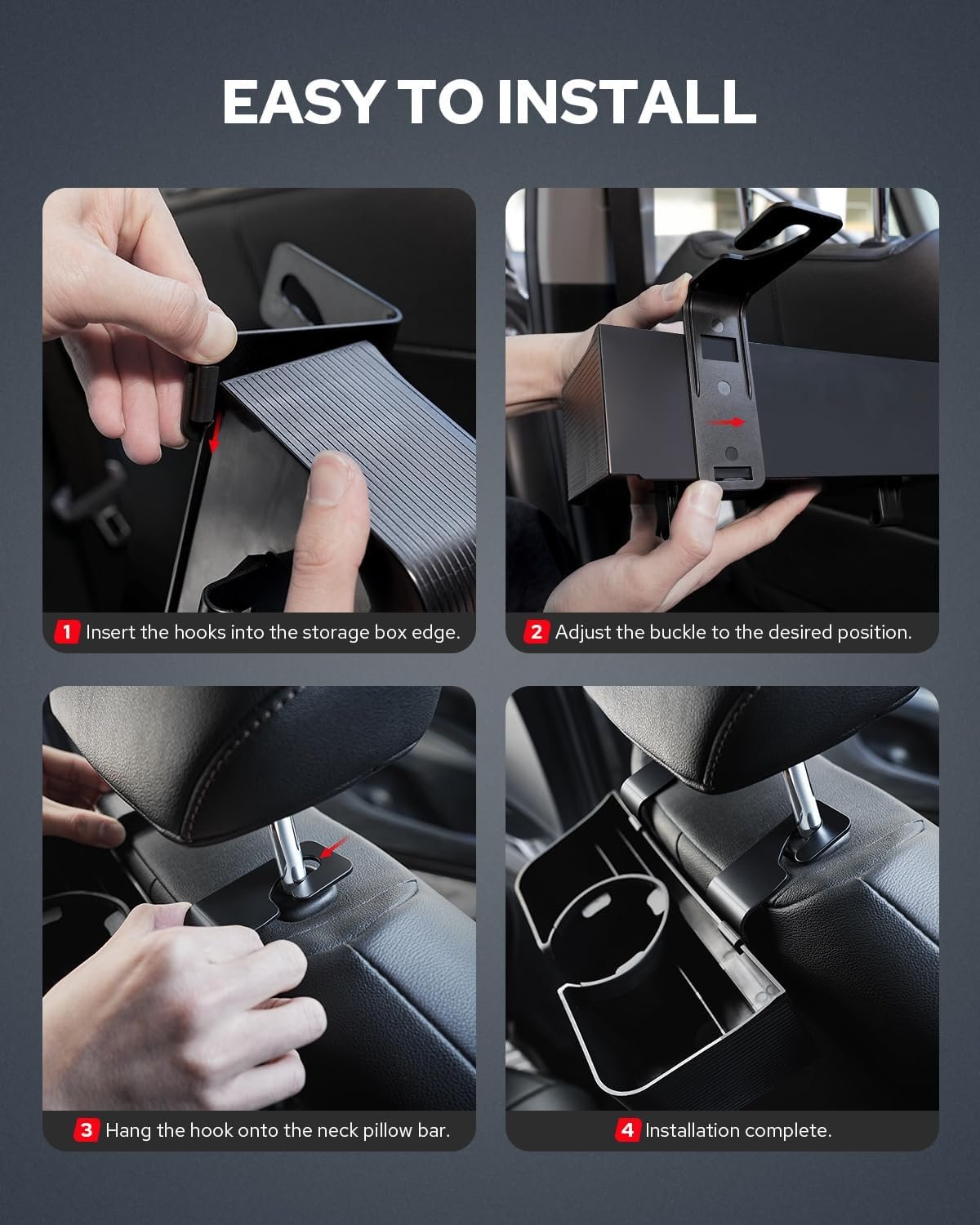 EASY TO INSTALL

1 Insert the hooks into the storage box edge.

2 Adjust the buckle to the desired position.

3 Hang the hook onto the neck pillow bar.

4 Installation complete.