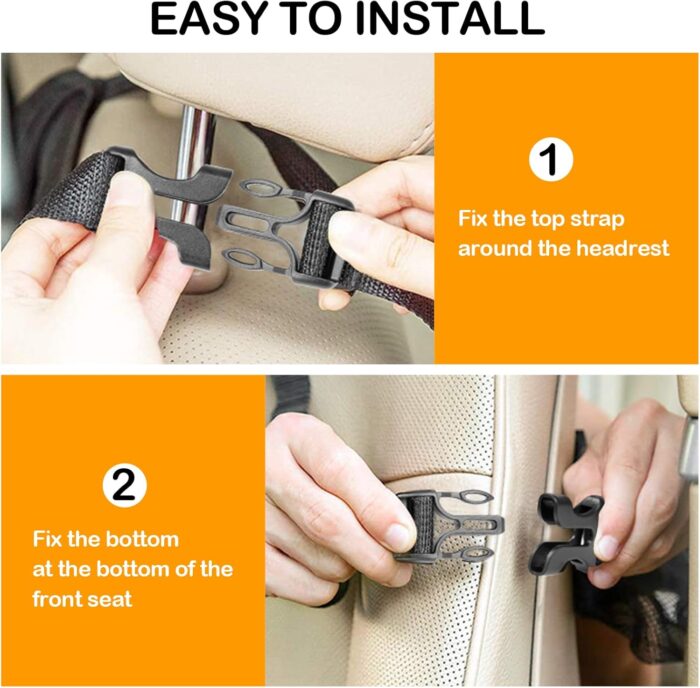 EASY TO INSTALL

1

Fix the top strap around the headrest

2

Fix the bottom at the bottom of the front seat