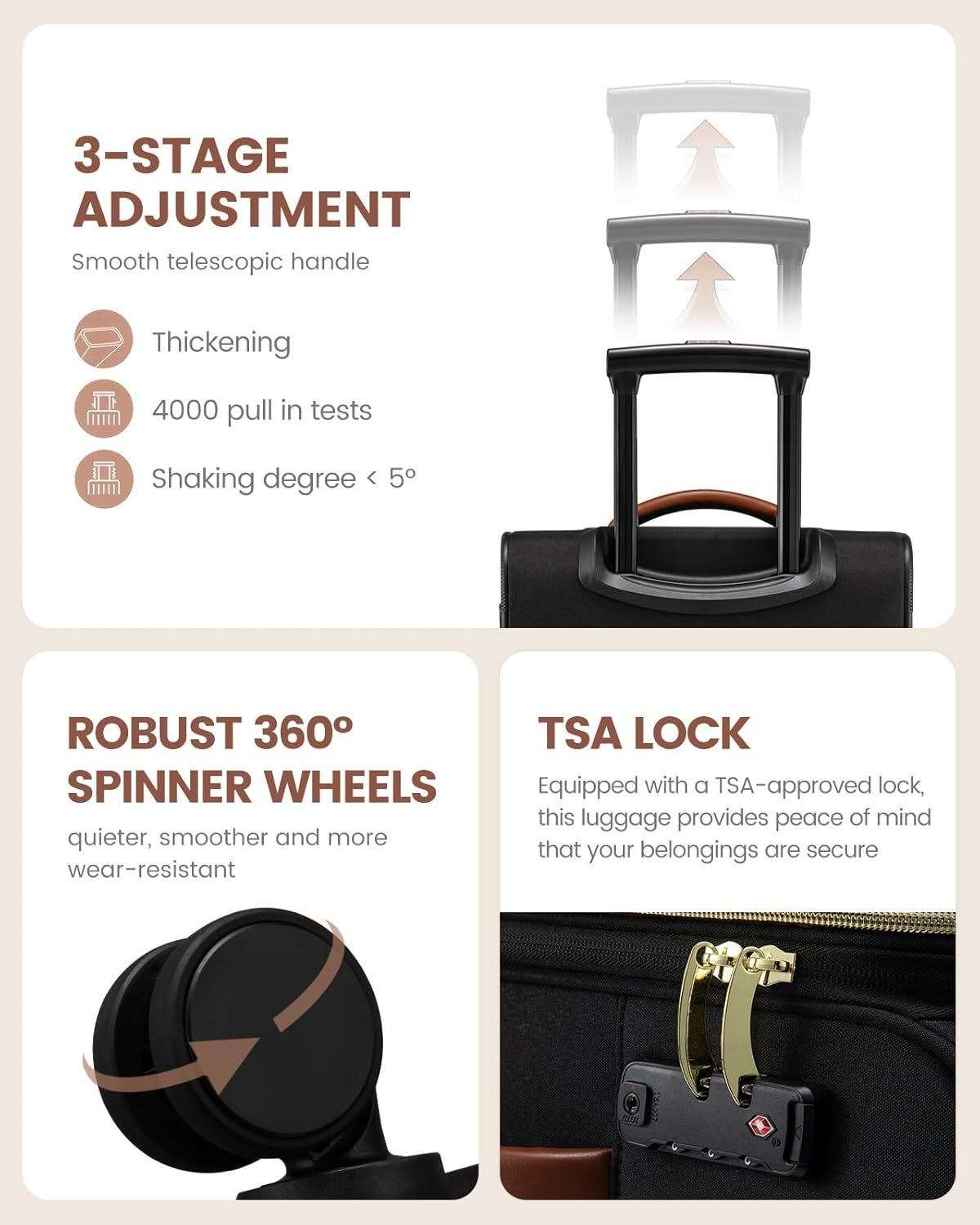 3-STAGE ADJUSTMENT

Smooth telescopic handle

Thickening

4000 pull in tests

Shaking degree < 5°

ROBUST 360° SPINNER WHEELS

quieter, smoother and more wear-resistant

TSA LOCK

Equipped with a TSA-approved lock, this luggage provides peace of mind that your belongings are secure