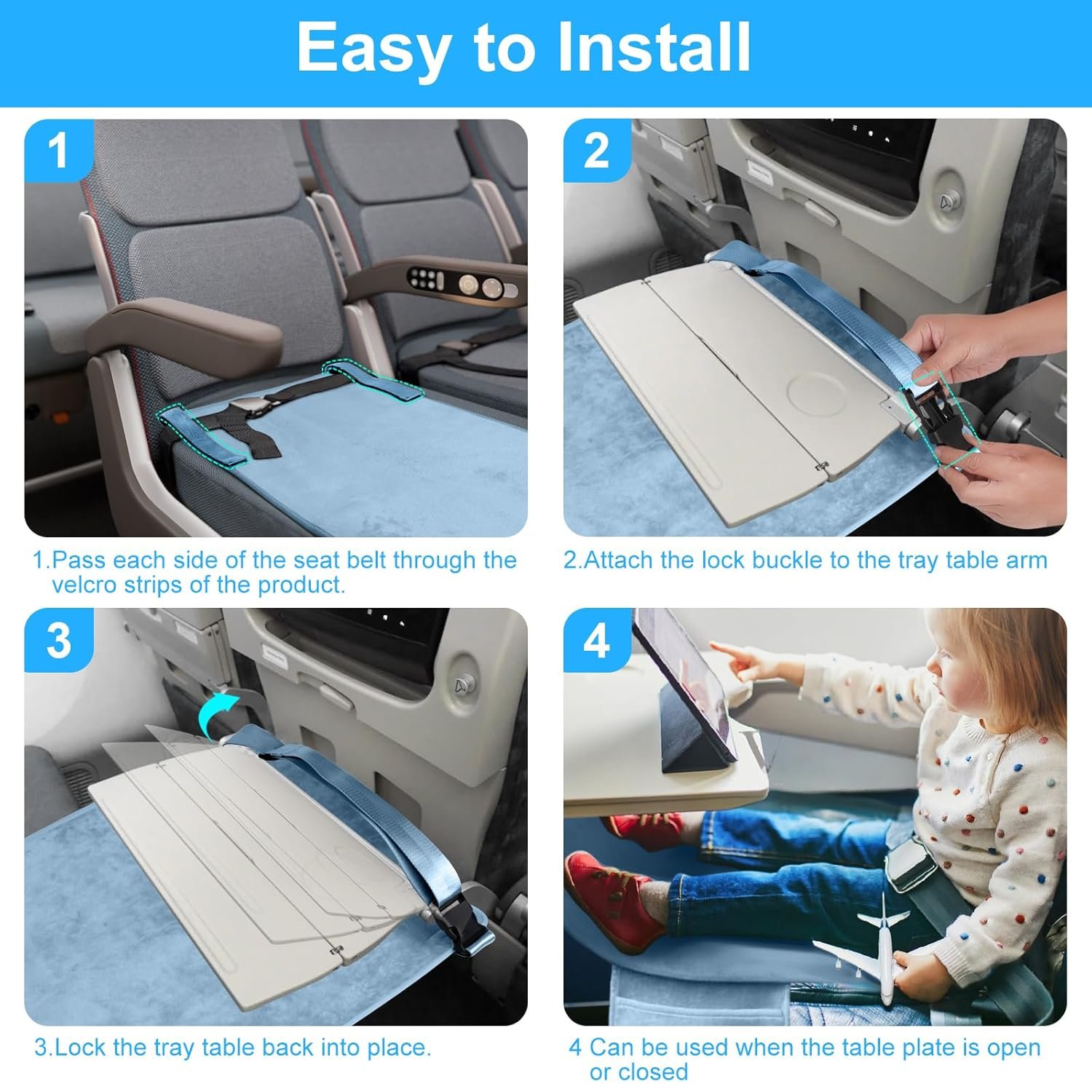 Easy to Install

1

1.Pass each side of the seat belt through the velcro strips of the product.

2

2.Attach the lock buckle to the tray table arm

3

3.Lock the tray table back into place.

4

4 Can be used when the table plate is open or closed