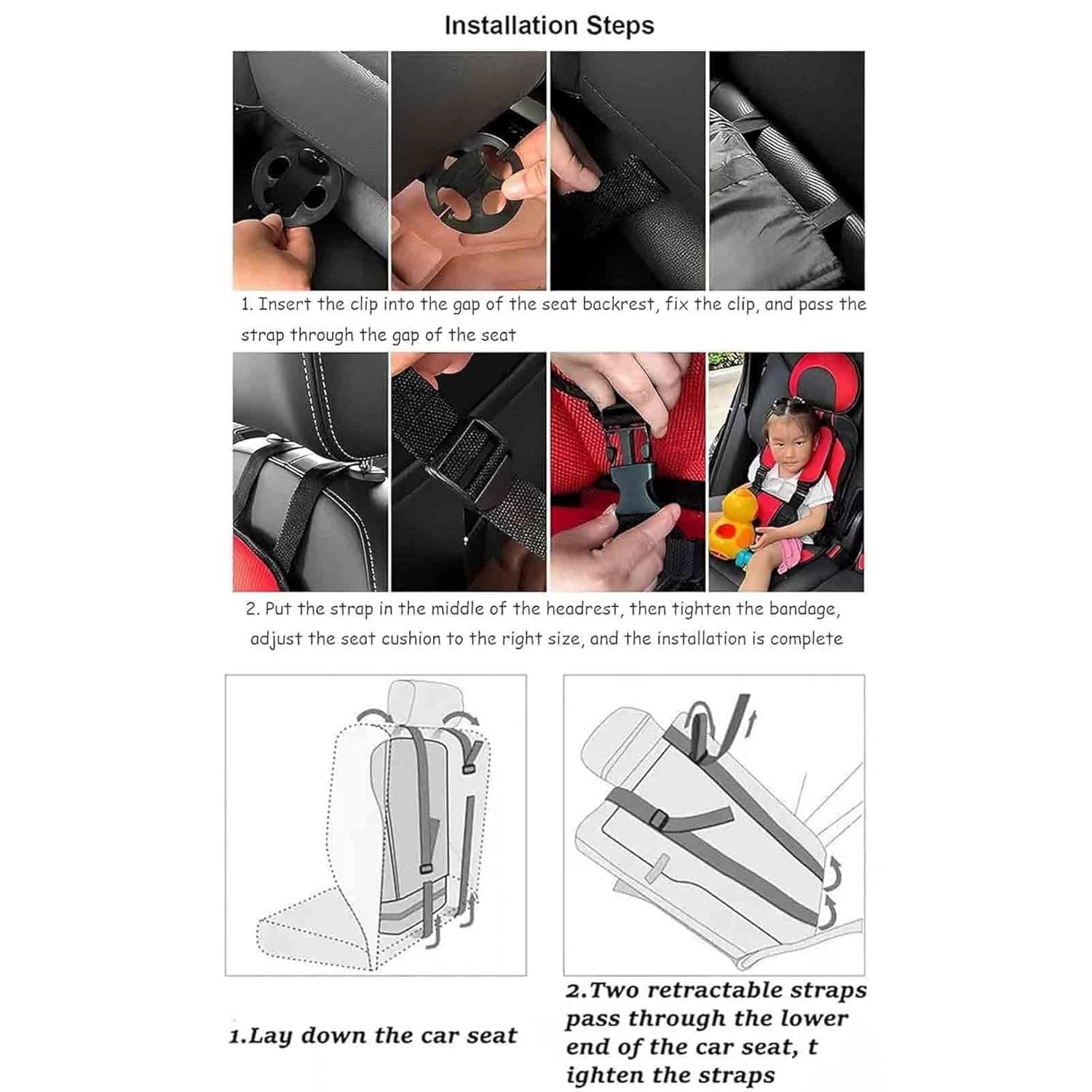 Installation Steps

1. Insert the clip into the gap of the seat backrest, fix the clip, and pass the strap through the gap of the seat

2. Put the strap in the middle of the headrest, then tighten the bandage, adjust the seat cushion to the right size, and the installation is complete

1.Lay down the car seat

2.Two retractable straps pass through the lower end of the car seat, t ighten the straps