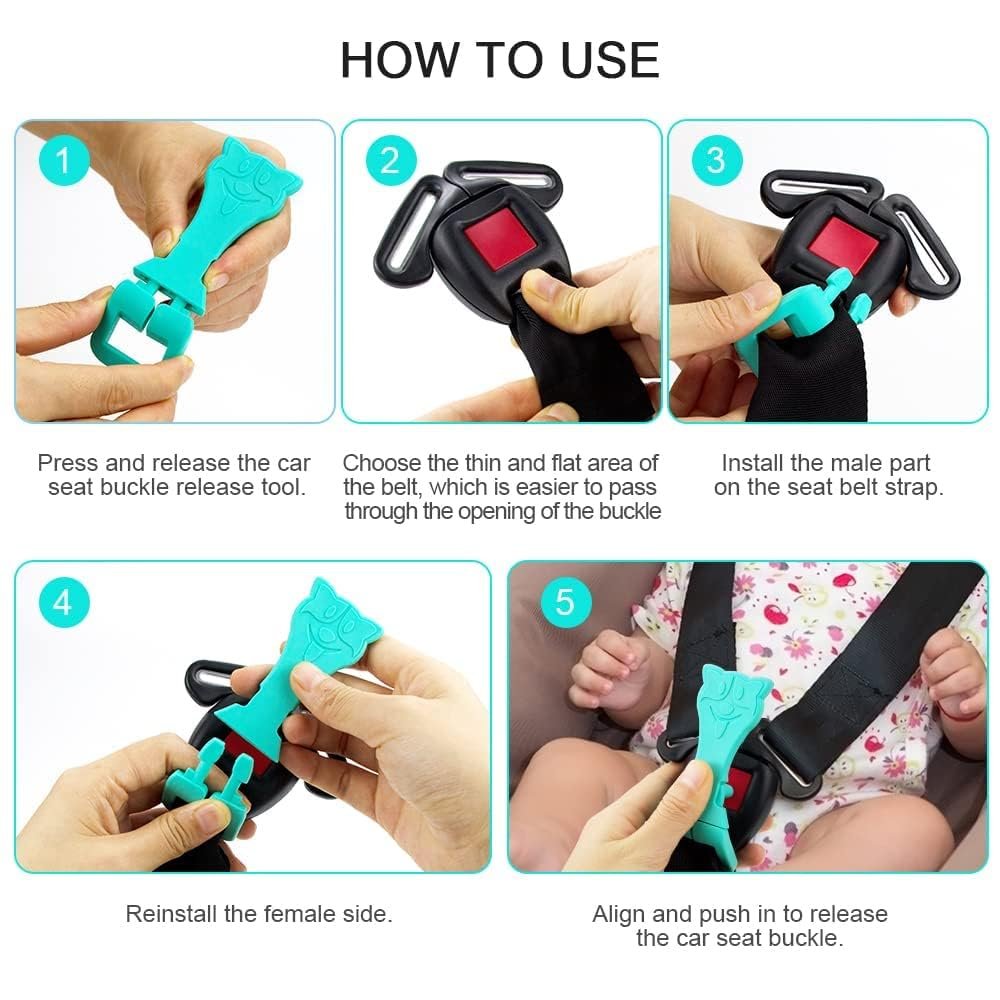 HOW TO USE

1

Press and release the car seat buckle release tool.

2

Choose the thin and flat area of the belt, which is easier to pass through the opening of the buckle

3

Install the male part on the seat belt strap.

4

Reinstall the female side.

5

Align and push in to release the car seat buckle.